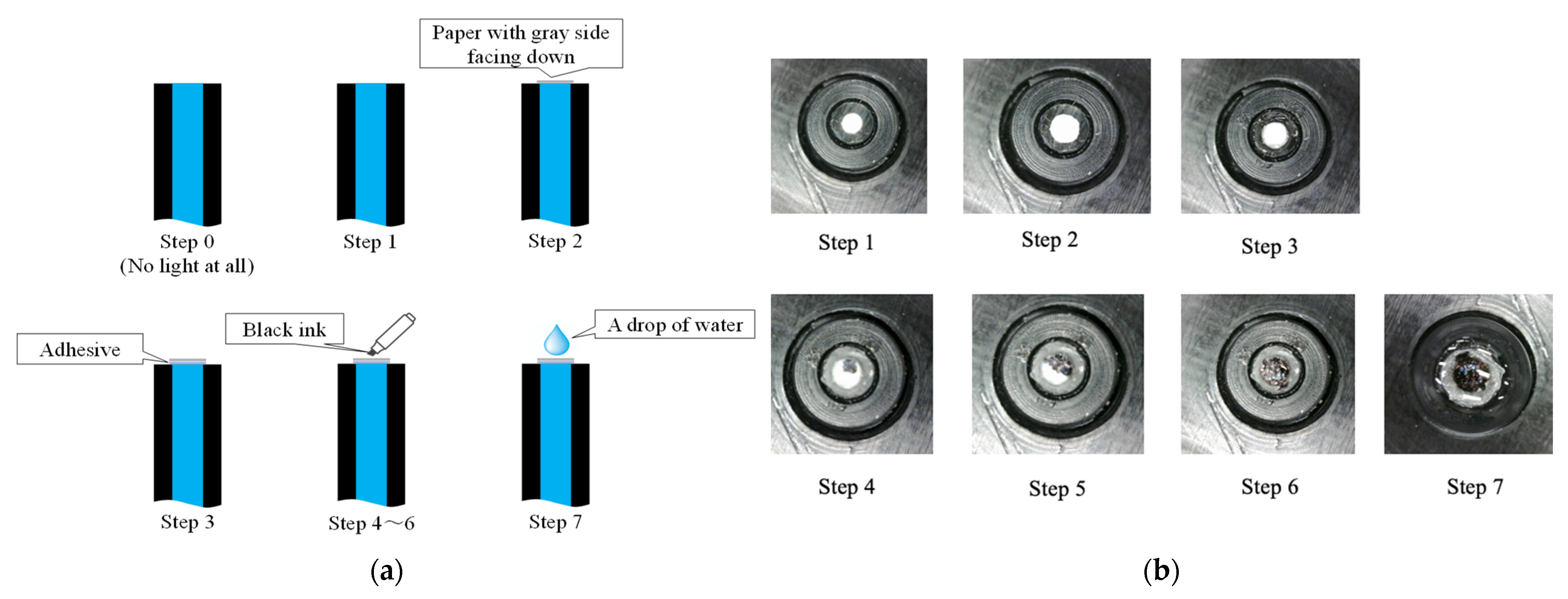 Paper with gray side facing down

Step 0
(No light at all)

Step 1

Step 2

Adhesive

Black ink

A drop of water

Step 3

Step 4～6

Step 7

(a)

Step 1

Step 2

Step 3

Step 4

Step 5

Step 6

Step 7

(b)