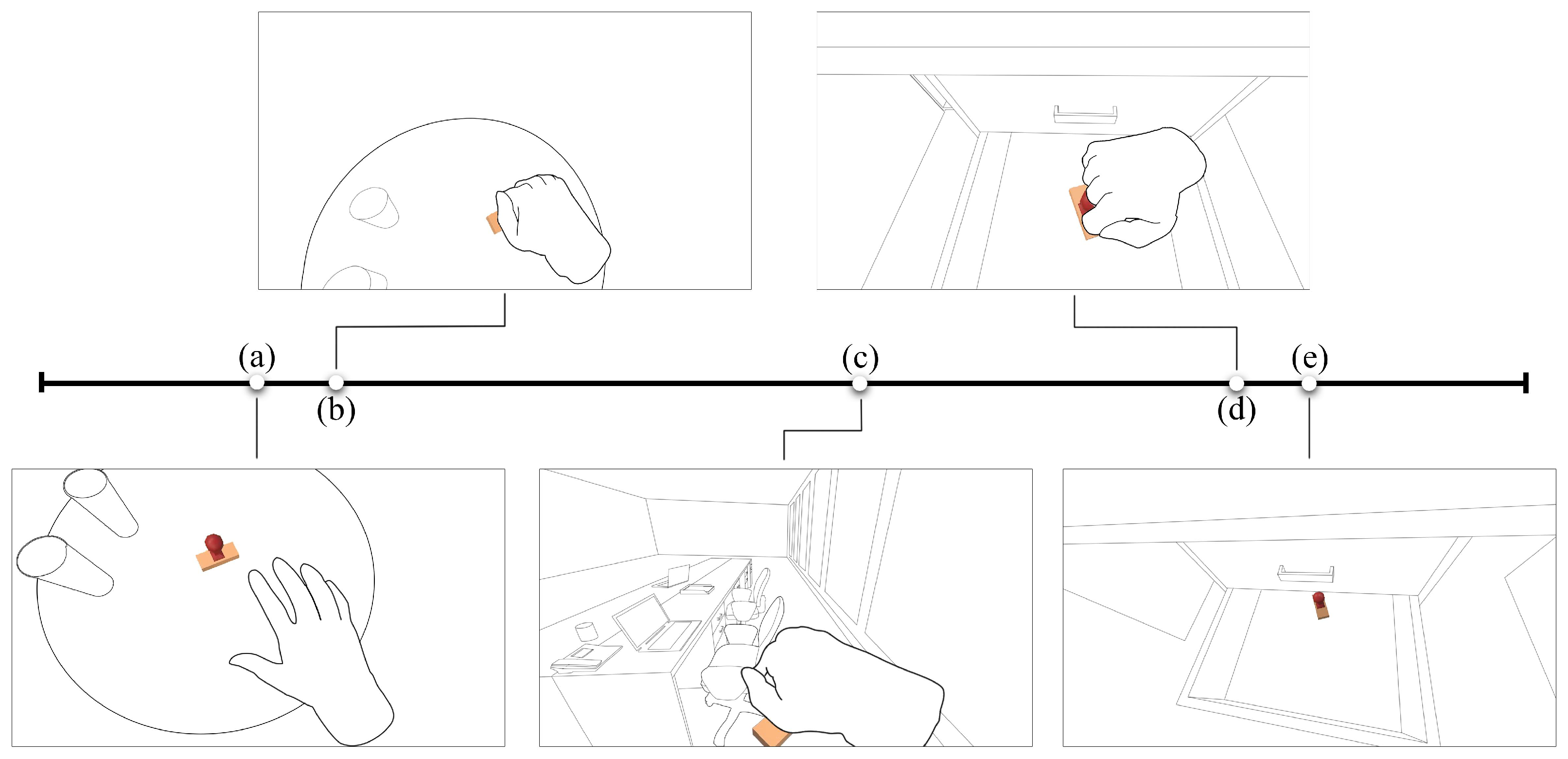 (a)
(b)
(c)
(d)
(e)