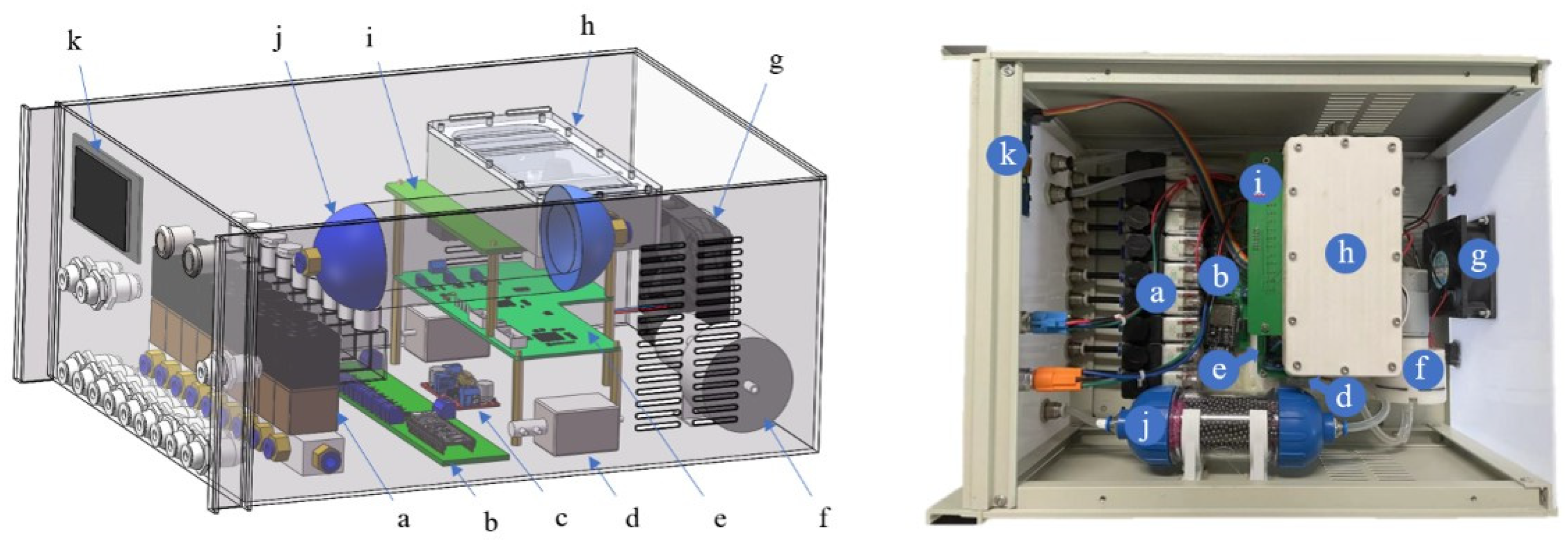 k j i h g

a b c d e f

k i h g b a e f d j