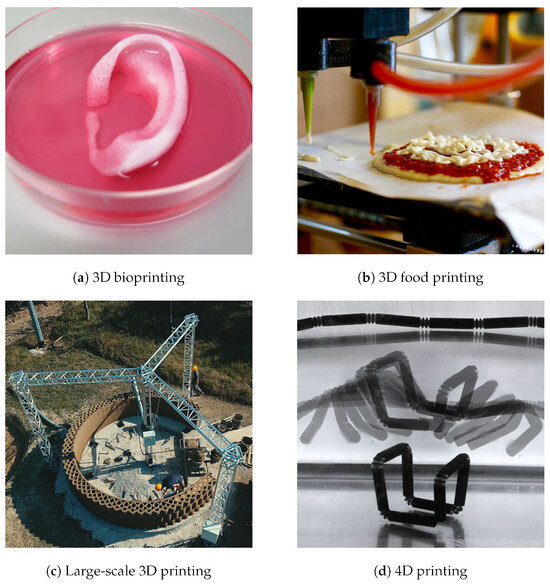 (a) 3D bioprinting

(b) 3D food printing

(c) Large-scale 3D printing

(d) 4D printing