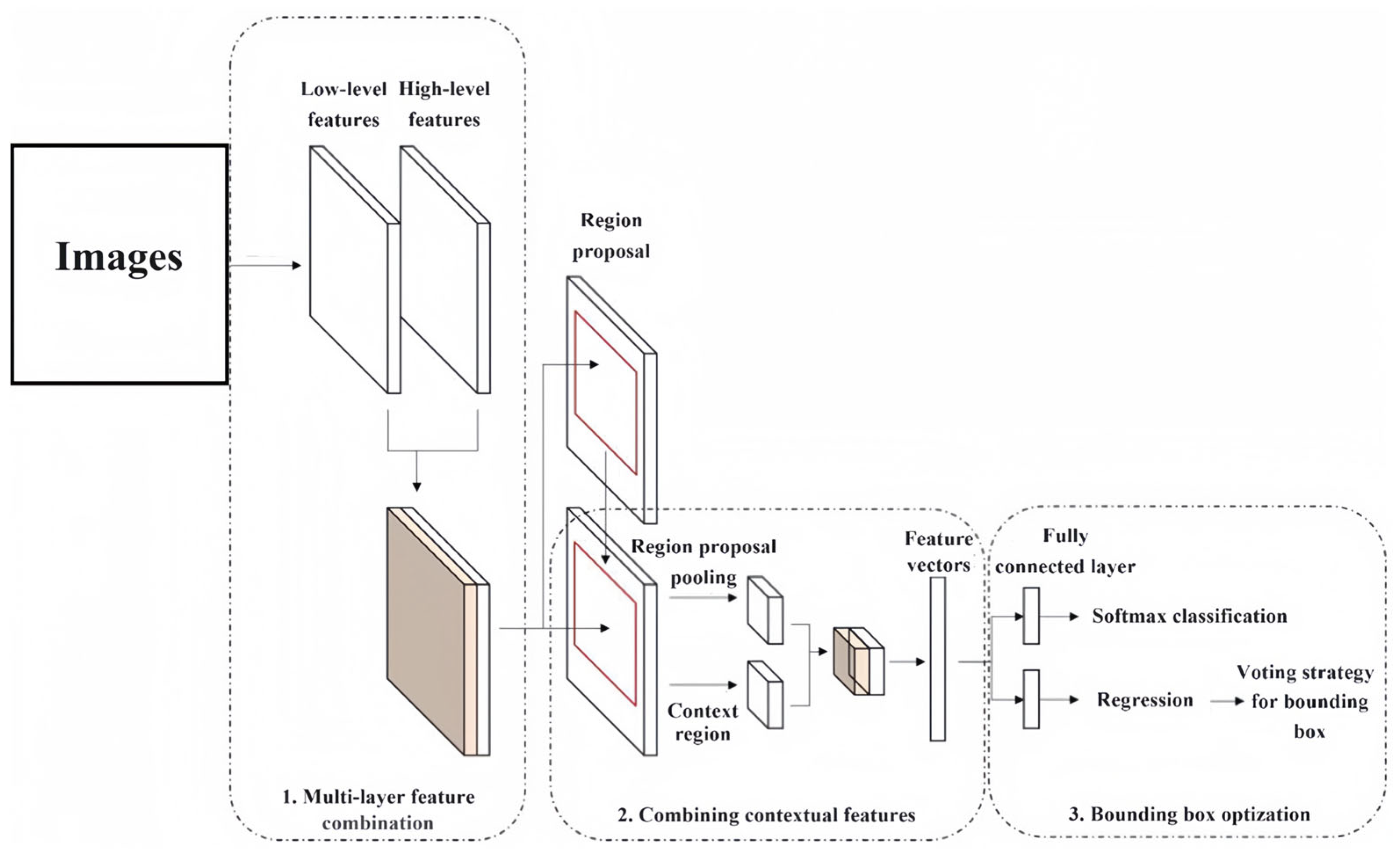 Images

Low-level features

High-level features

Region proposal

Region proposal pooling

Context region

Feature vectors

Fully connected layer

Softmax classification

Regression

Voting strategy for bounding box

1. Multi-layer feature combination

2. Combining contextual features

3. Bounding box optization