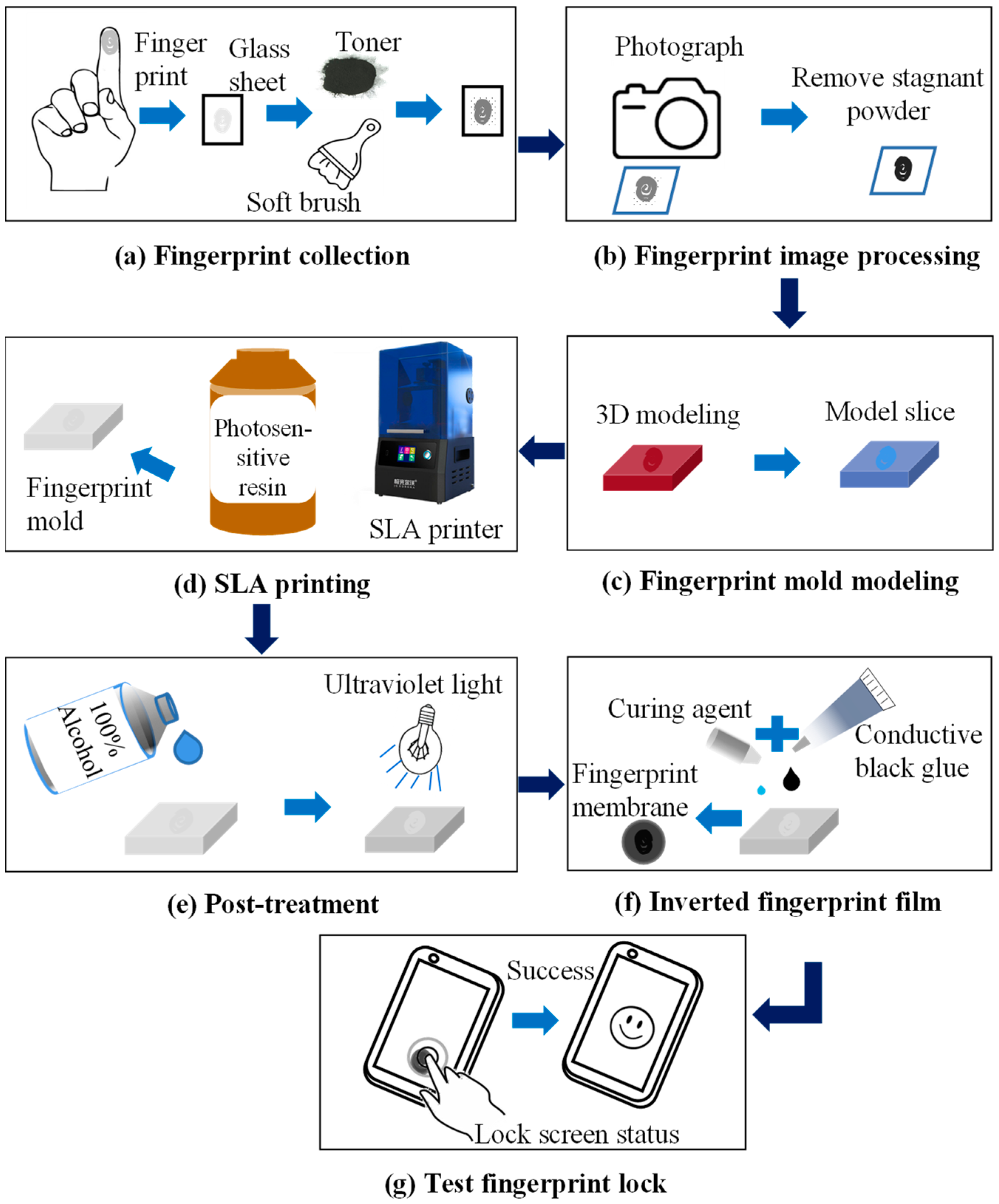 Finger print
Glass sheet
Toner
Soft brush

(a) Fingerprint collection

Photograph
Remove stagnant powder

(b) Fingerprint image processing

3D modeling
Model slice

(c) Fingerprint mold modeling

Fingerprint mold
Photosensitive resin
SLA printer

(d) SLA printing

100% Alcohol
Ultraviolet light

(e) Post-treatment

Curing agent
Conductive black glue
Fingerprint membrane

(f) Inverted fingerprint film

Success
Lock screen status

(g) Test fingerprint lock