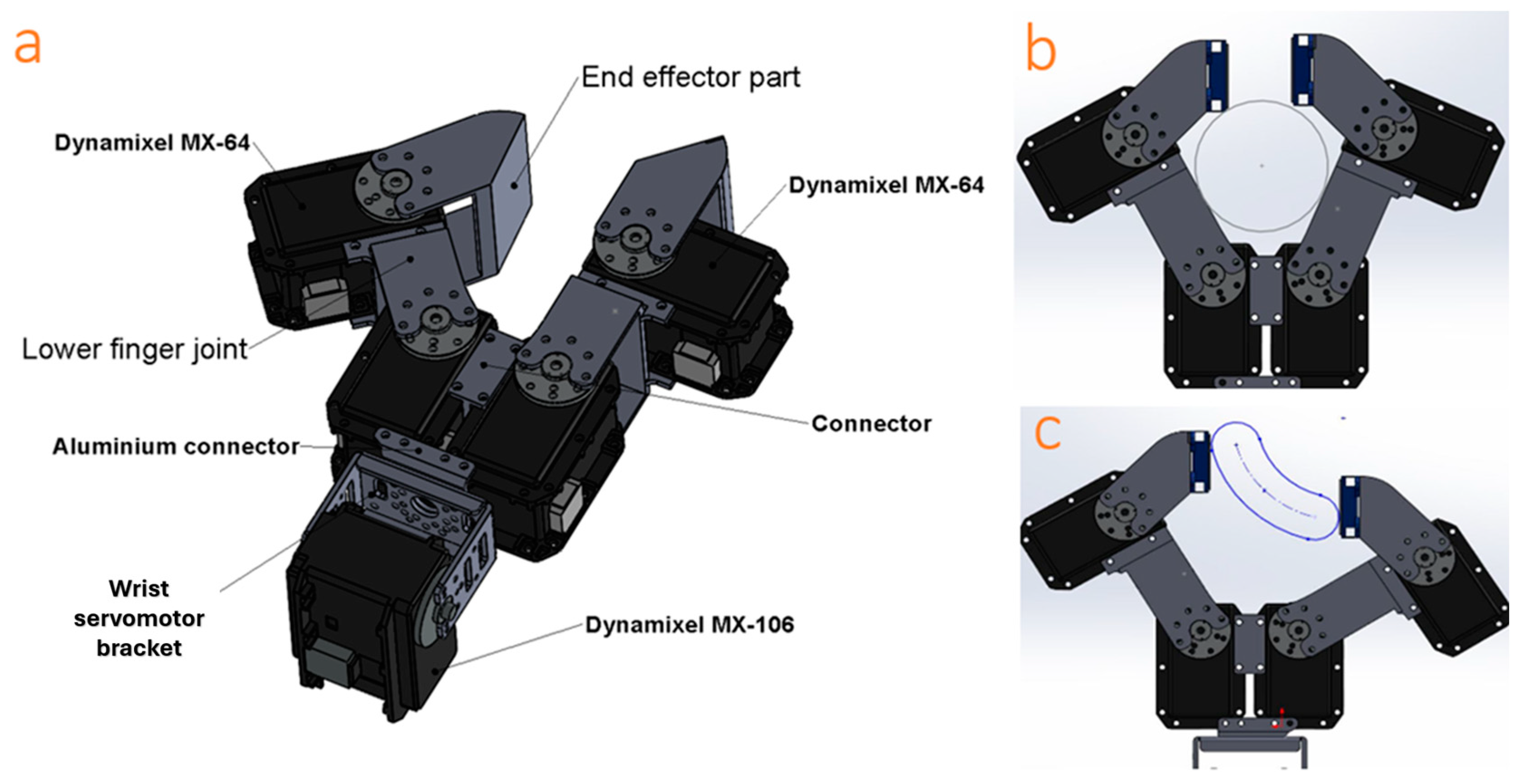 a

End effector part

Dynamixel MX-64

Dynamixel MX-64

Lower finger joint

Connector

Aluminium connector

Wrist servomotor bracket

Dynamixel MX-106

b

c