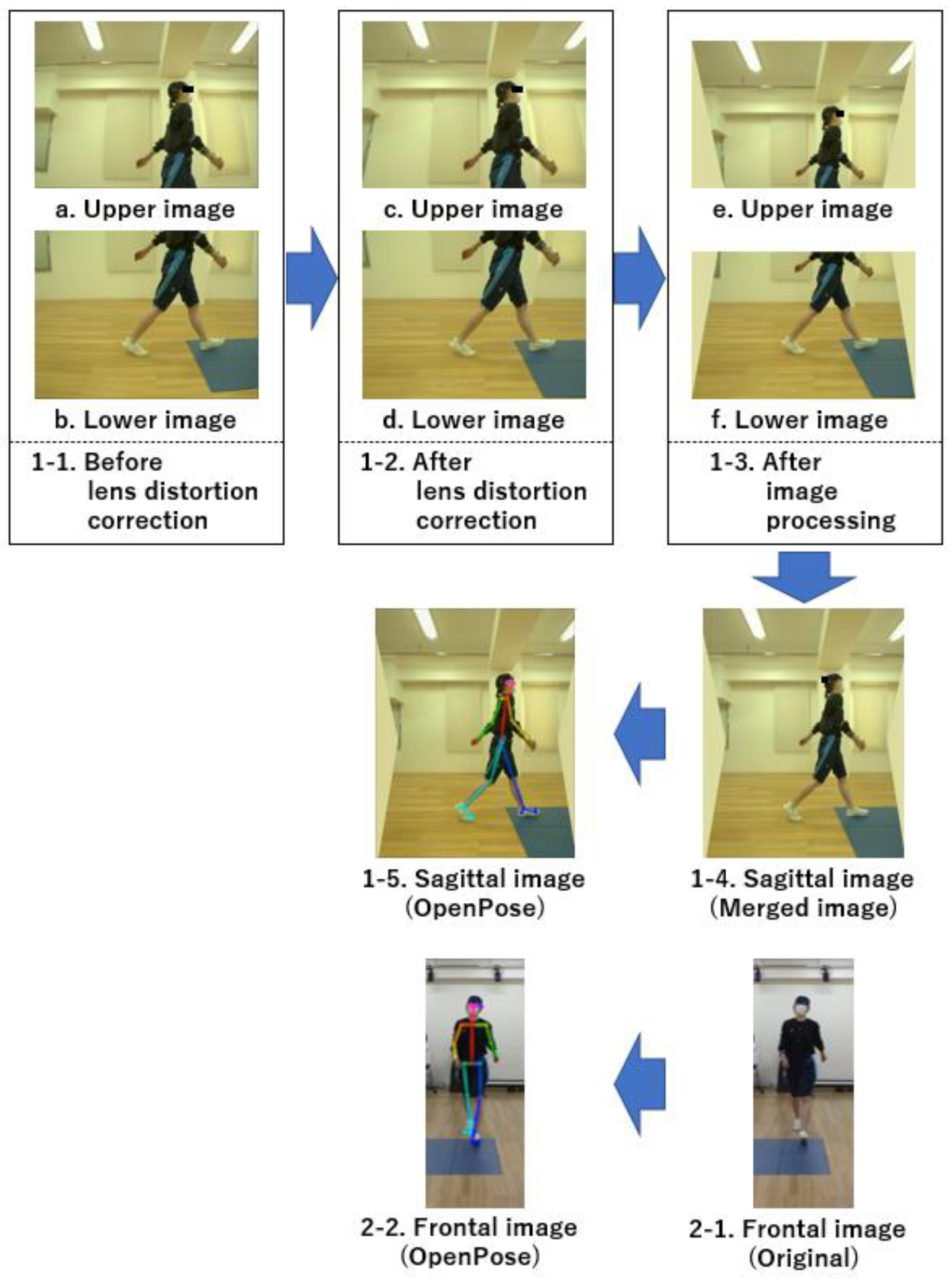 a. Upper image

b. Lower image

1-1. Before lens distortion correction

c. Upper image

d. Lower image

1-2. After lens distortion correction

e. Upper image

f. Lower image

1-3. After image processing

1-5. Sagittal image (OpenPose)

1-4. Sagittal image (Merged image)

2-2. Frontal image (OpenPose)

2-1. Frontal image (Original)