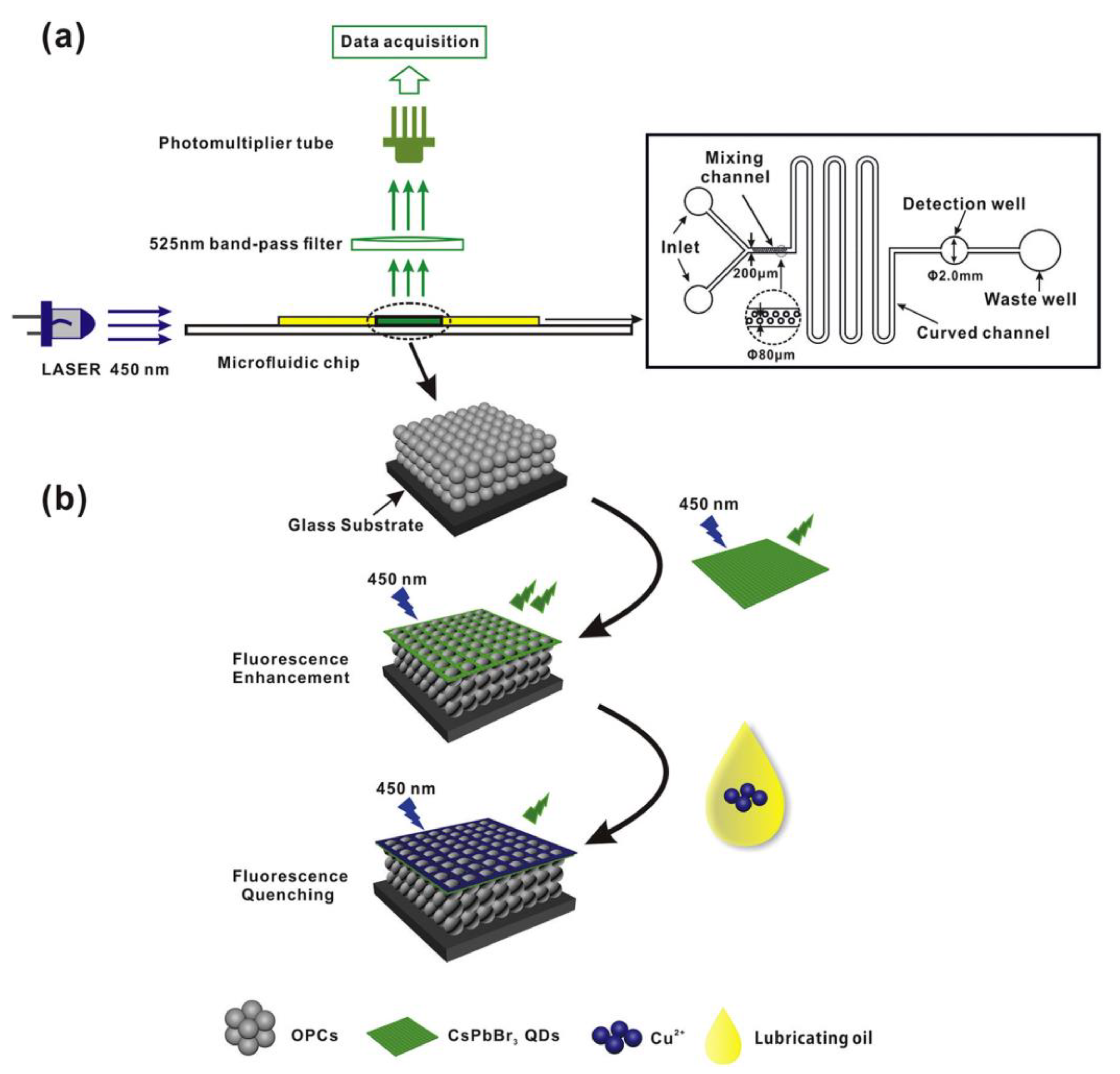 (a)

Data acquisition

Photomultiplier tube

525nm band-pass filter

LASER 450 nm

Microfluidic chip

Mixing channel

Inlet

200μm

Φ80μm

Detection well

Φ2.0mm

Waste well

Curved channel

(b)

Glass Substrate

450 nm

450 nm

Fluorescence Enhancement

450 nm

Fluorescence Quenching

OPCs

$CsPbBr_3$ QDs

$Cu^{2+}$

Lubricating oil