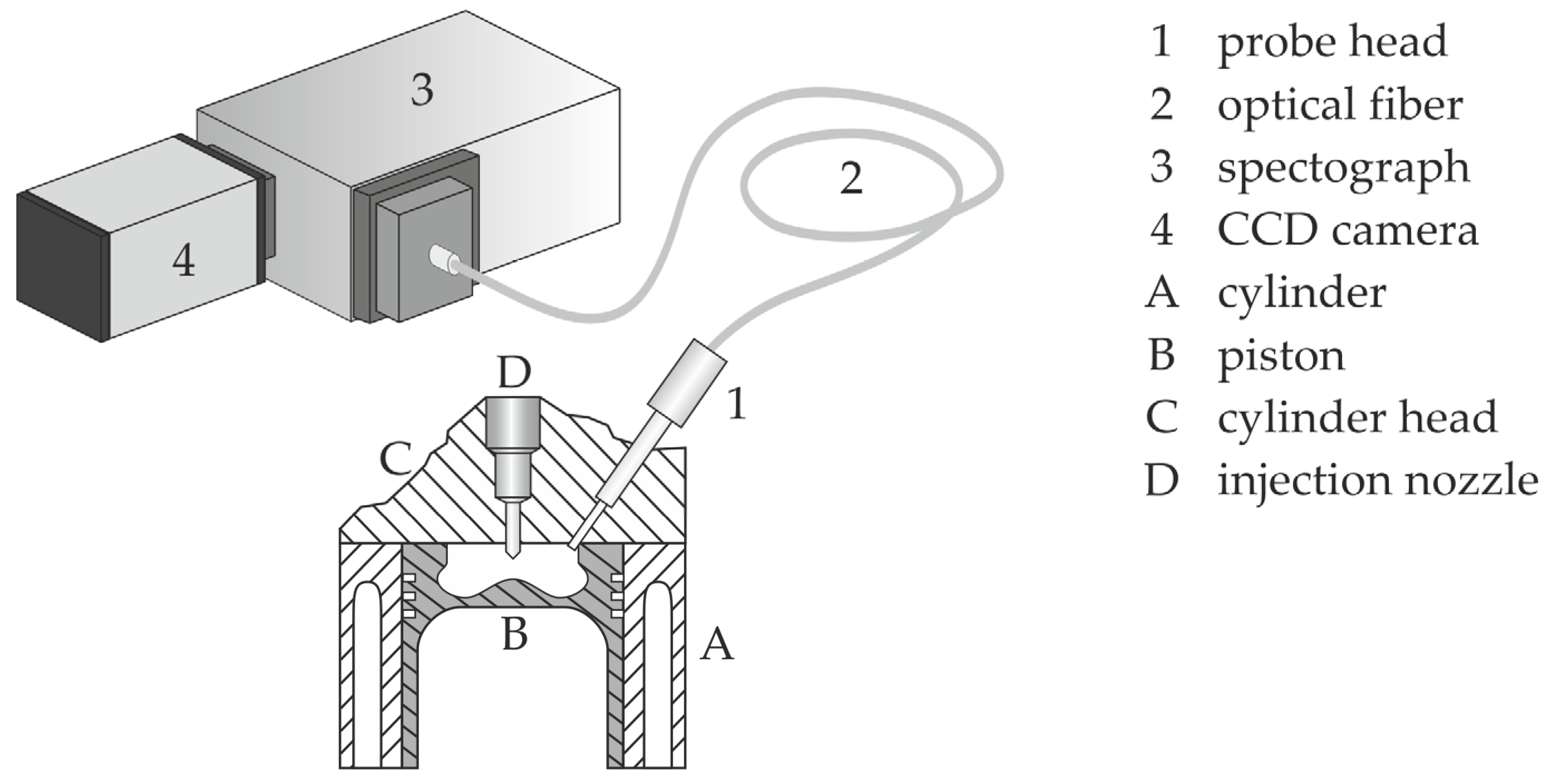 3
2
4
D
1
C
B
A

1 probe head
2 optical fiber
3 spectograph
4 CCD camera
A cylinder
B piston
C cylinder head
D injection nozzle