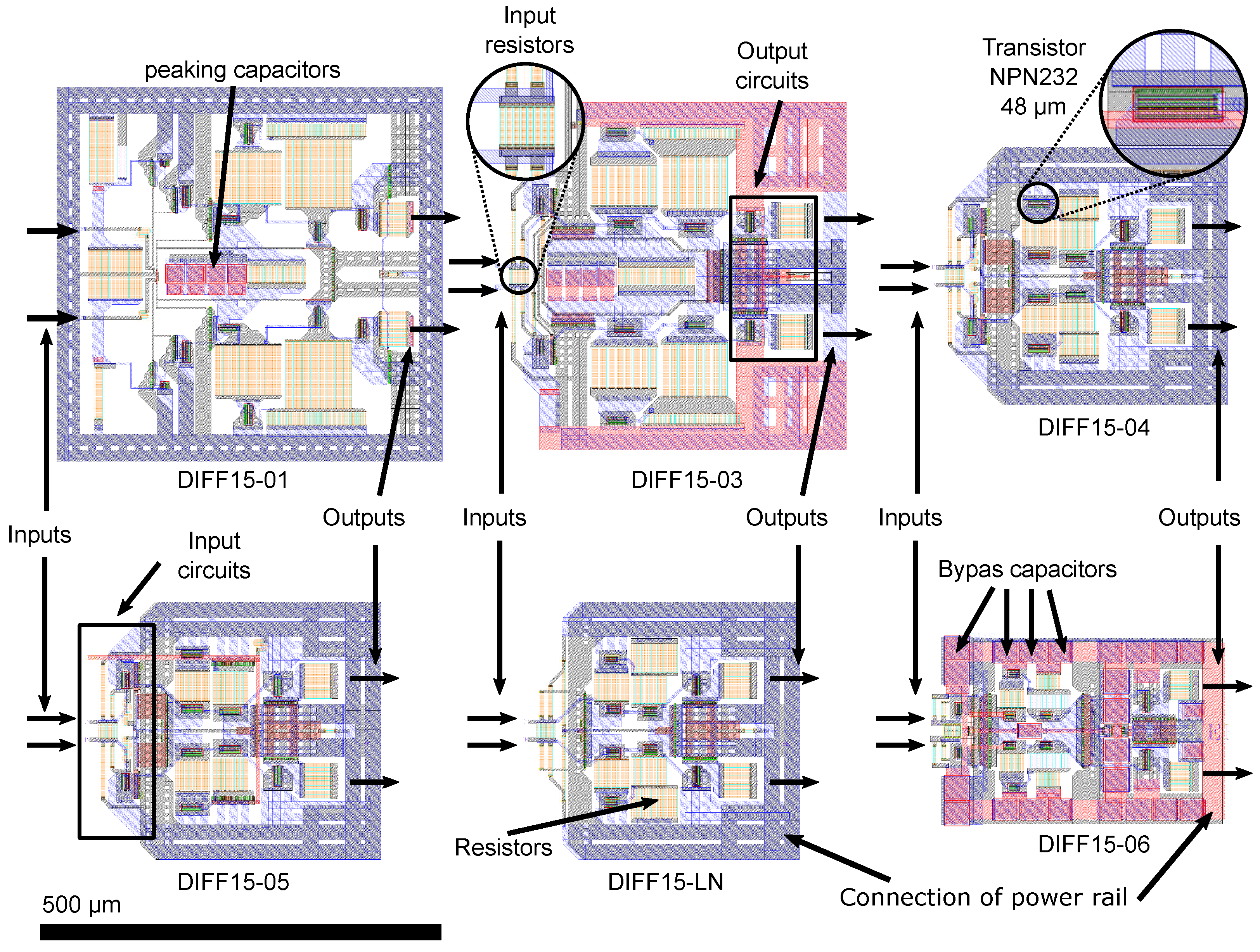 Input resistors

peaking capacitors

Output circuits

Transistor NPN232 48 μm

DIFF15-01

DIFF15-03

DIFF15-04

Inputs

Outputs

Inputs

Outputs

Inputs

Outputs

Input circuits

Bypas capacitors

Resistors

DIFF15-05

DIFF15-LN

DIFF15-06

Connection of power rail

500 μm