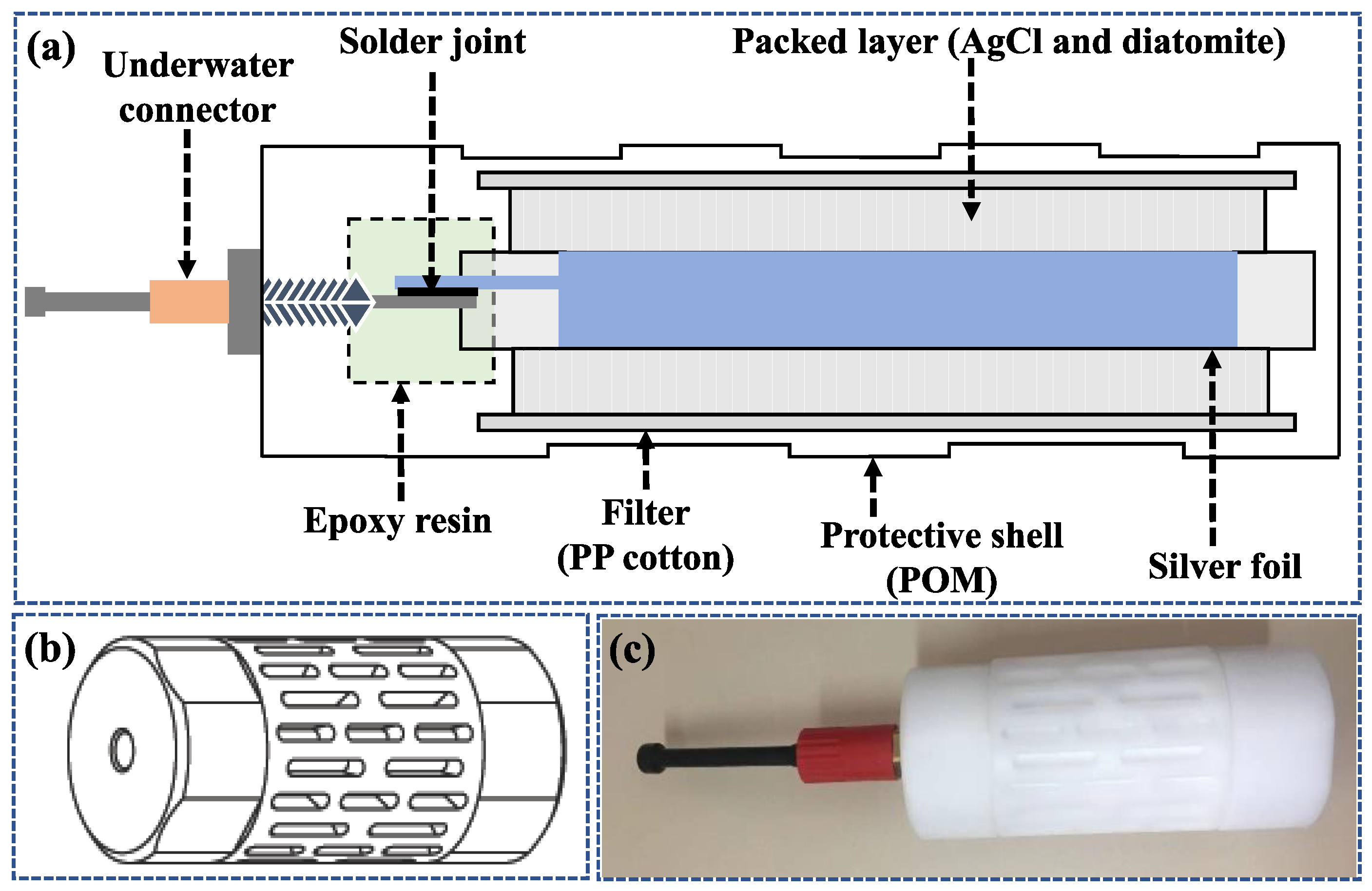 (a)

Underwater connector

Solder joint

Packed layer (AgCl and diatomite)

Epoxy resin

Filter (PP cotton)

Protective shell (POM)

Silver foil

(b)

(c)