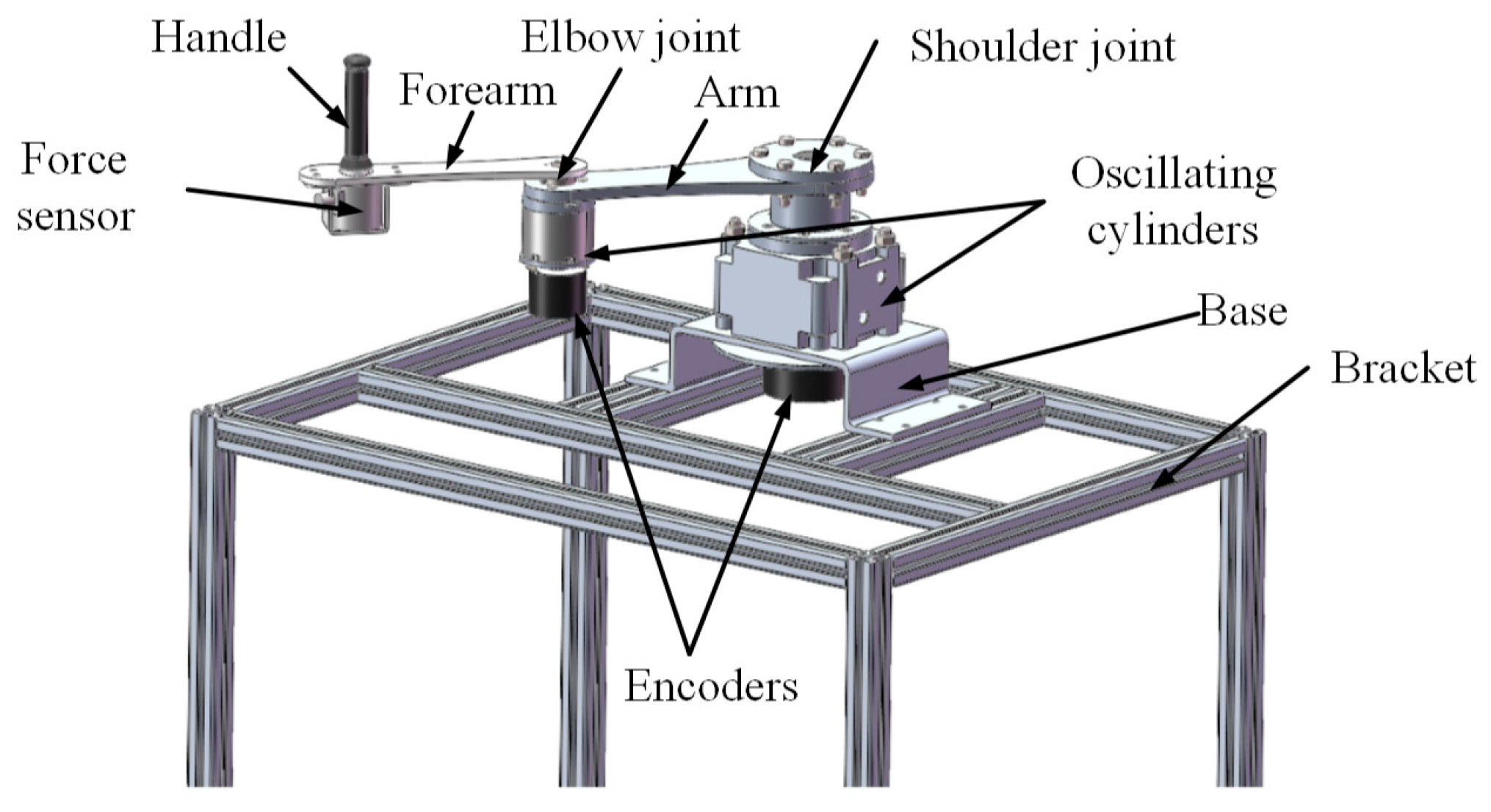 Handle
Elbow joint
Shoulder joint
Forearm
Arm
Force sensor
Oscillating cylinders
Base
Bracket
Encoders