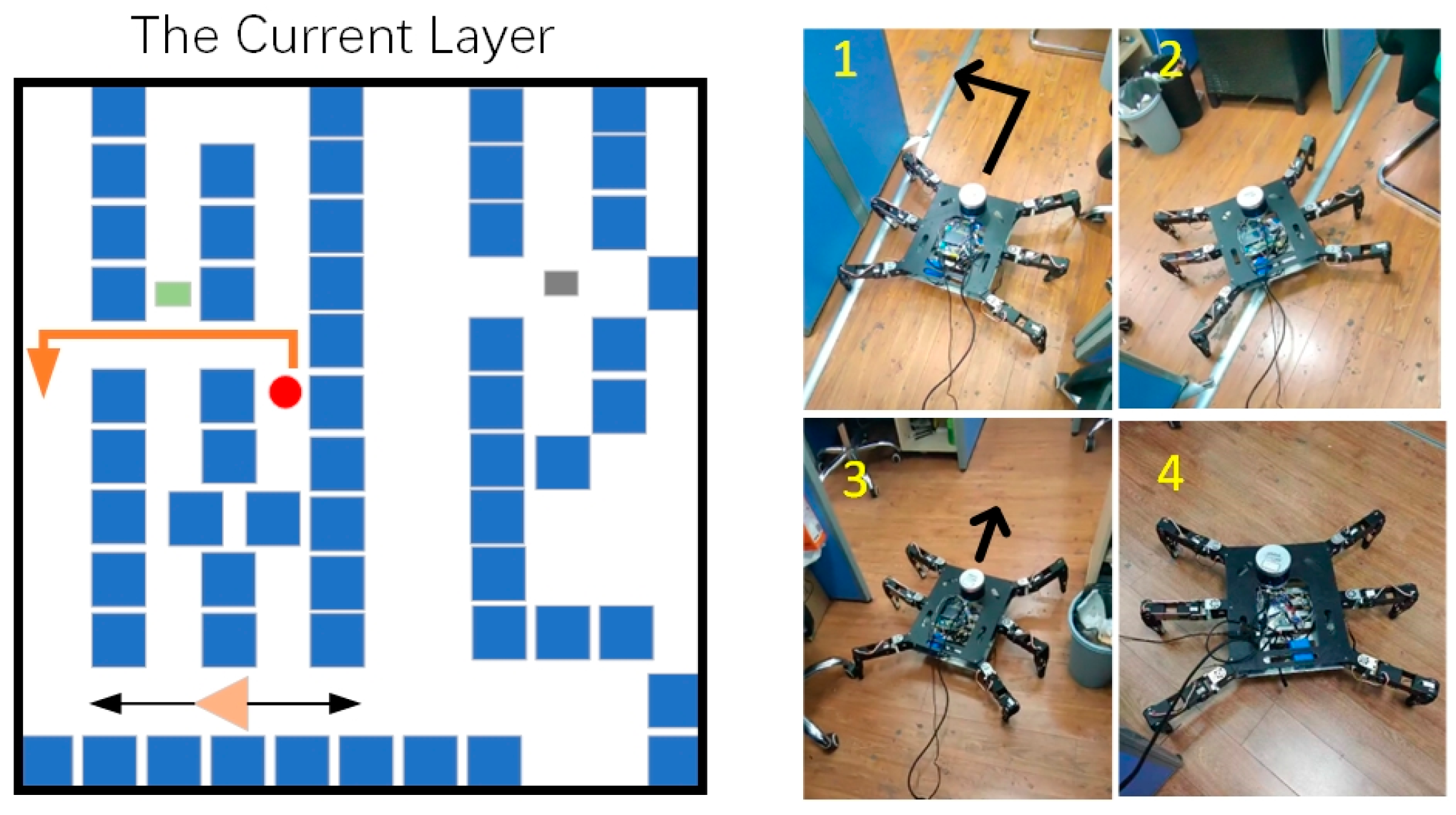 The Current Layer

1

2

3

4