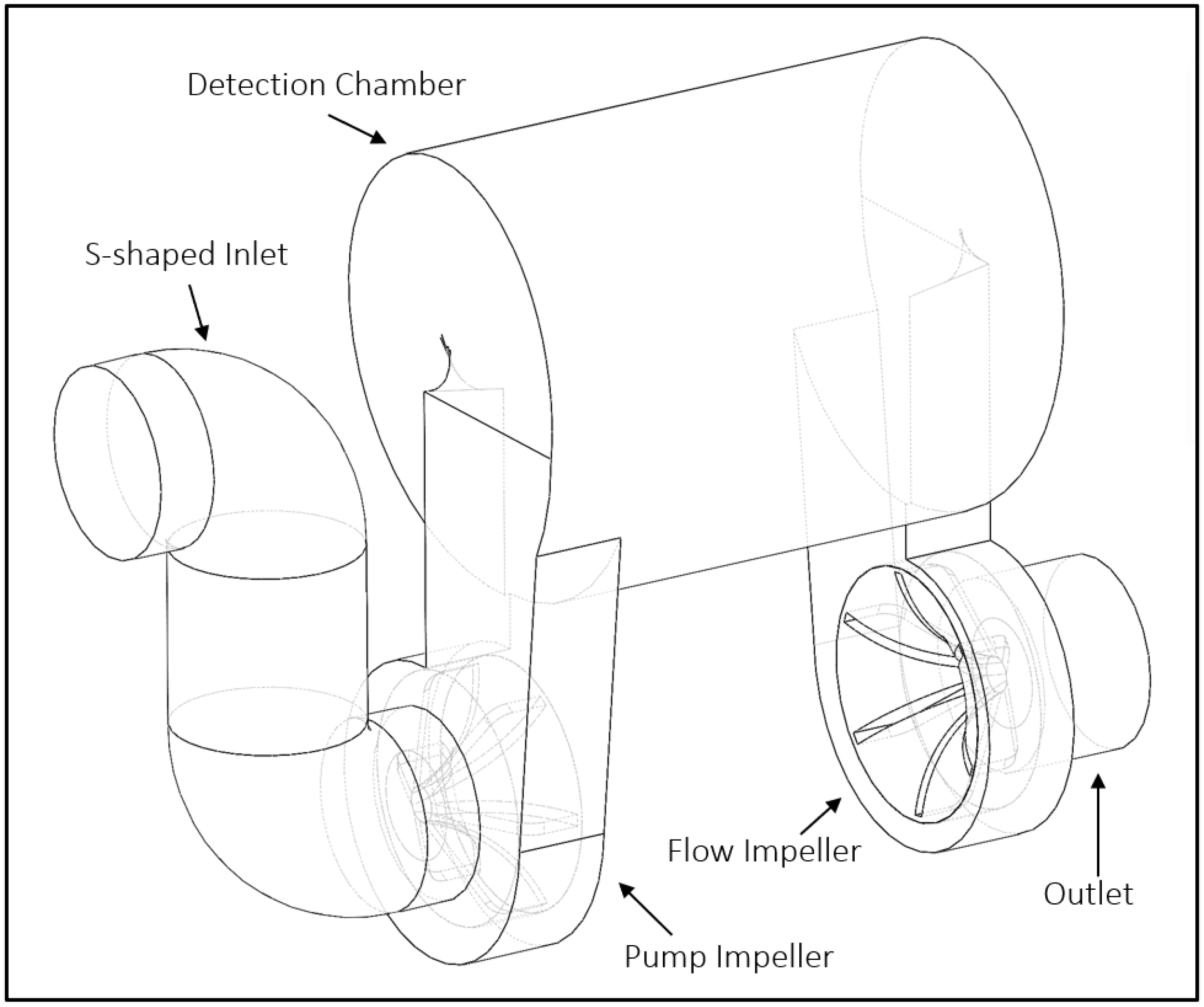 Detection Chamber

S-shaped Inlet

Flow Impeller

Outlet

Pump Impeller