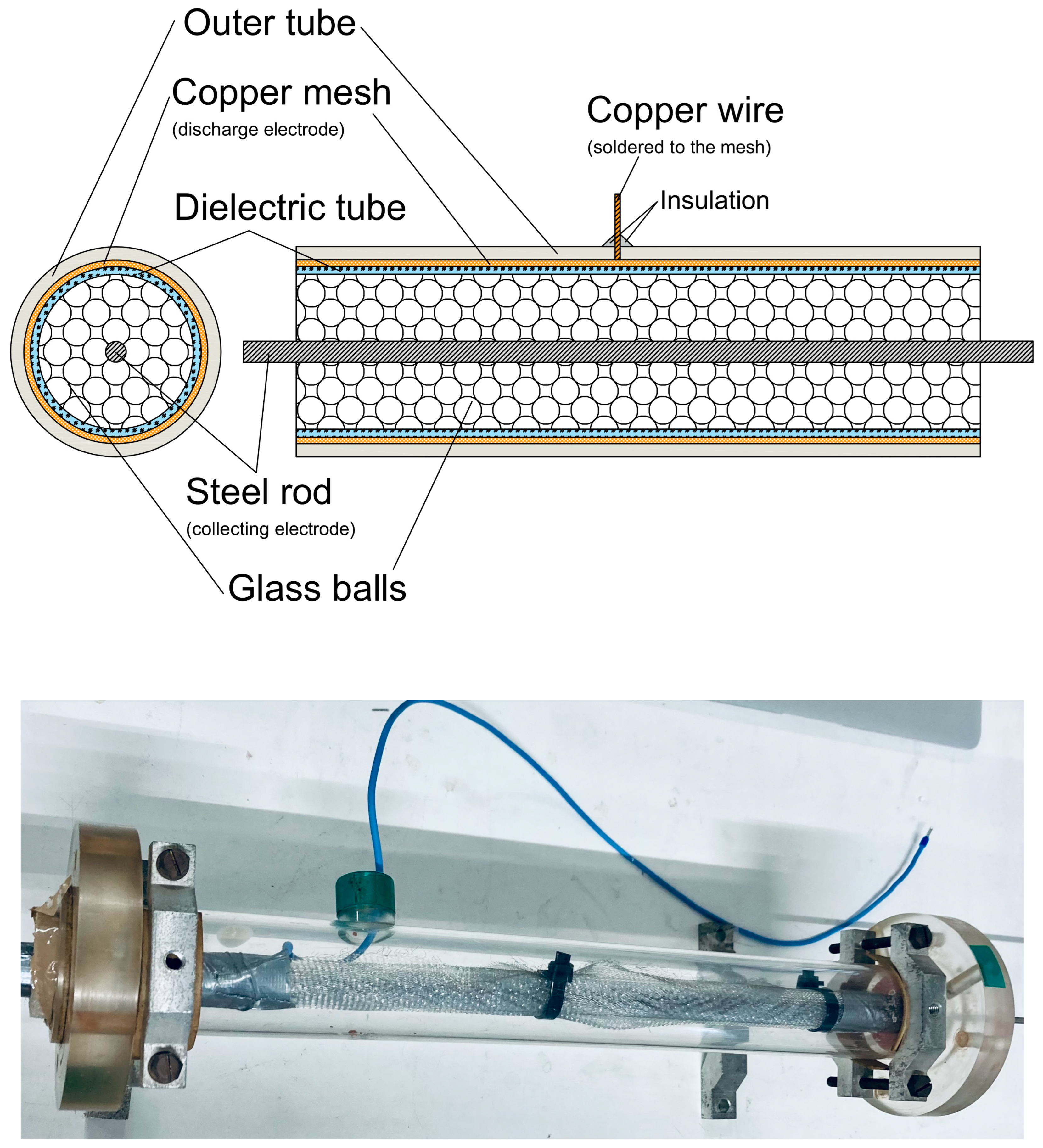 Outer tube

Copper mesh
(discharge electrode)

Copper wire
(soldered to the mesh)

Insulation

Dielectric tube

Steel rod
(collecting electrode)

Glass balls