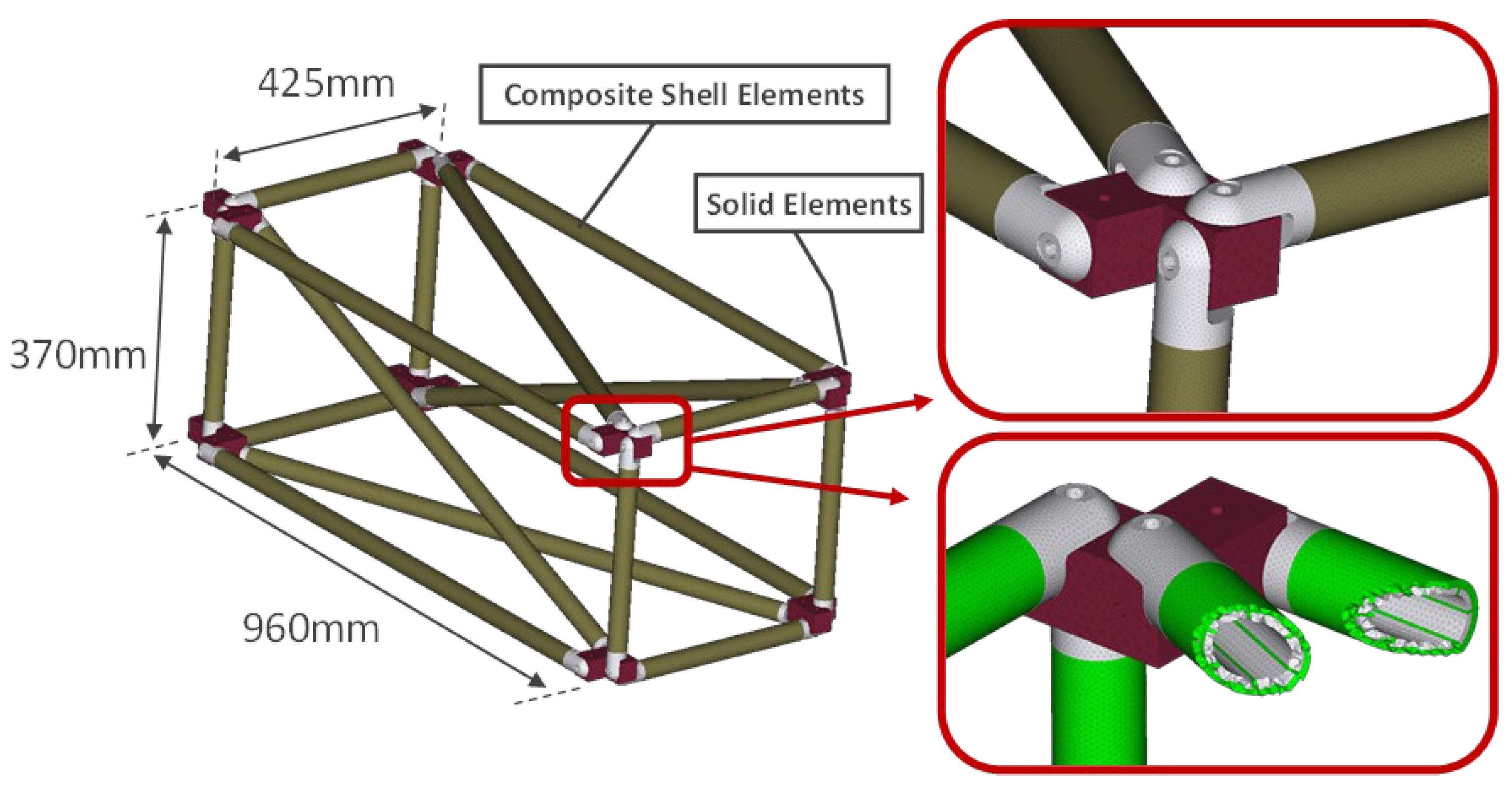 425mm

Composite Shell Elements

Solid Elements

370mm

960mm