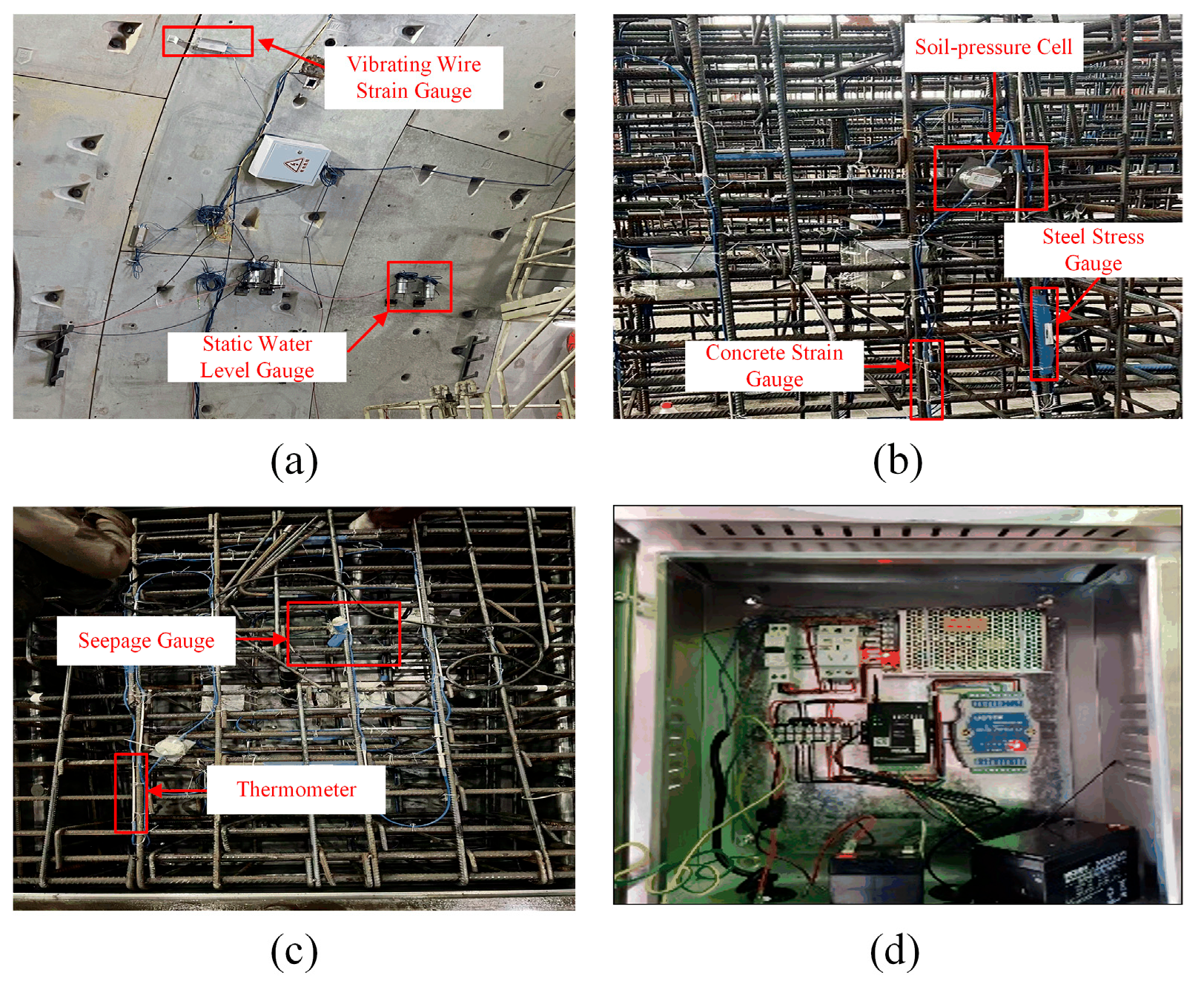 Vibrating Wire Strain Gauge

Static Water Level Gauge

(a)

Soil-pressure Cell

Steel Stress Gauge

Concrete Strain Gauge

(b)

Seepage Gauge

Thermometer

(c)

(d)