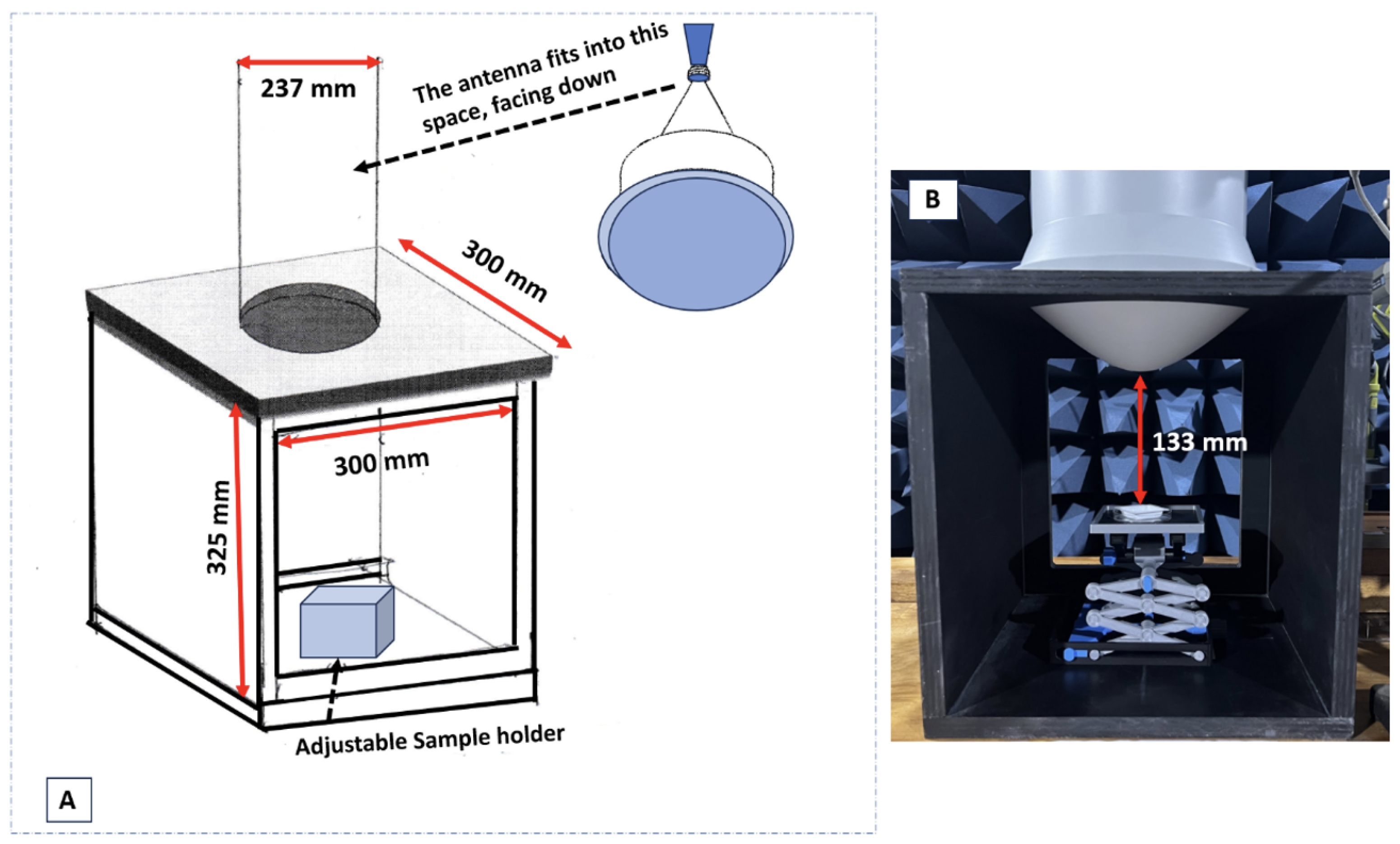 237 mm

The antenna fits into this space, facing down

300 mm

300 mm

325 mm

Adjustable Sample holder

A

B

133 mm