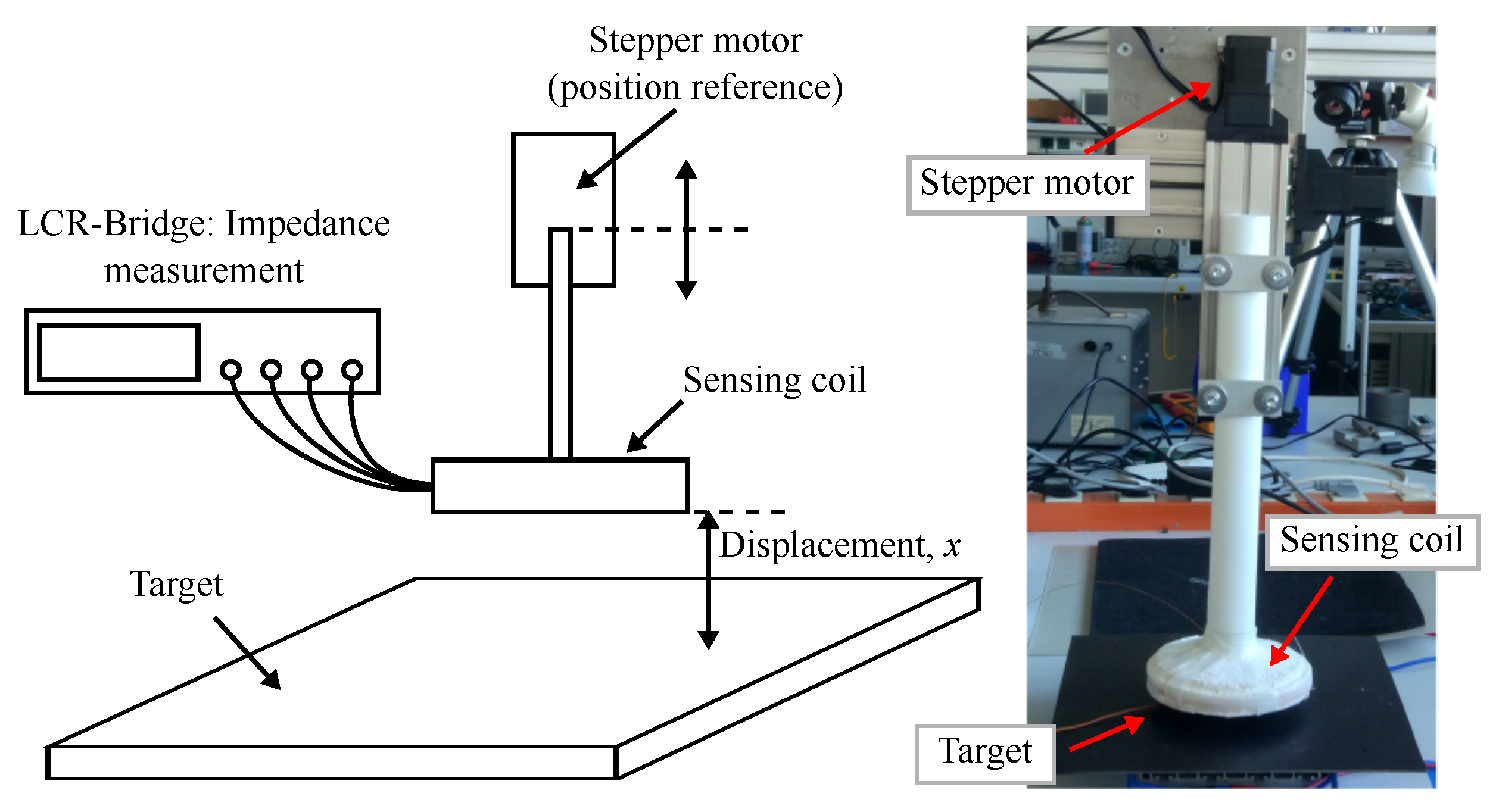 Stepper motor (position reference)

LCR-Bridge: Impedance measurement

Sensing coil

Displacement, $x$

Target

Stepper motor

Sensing coil

Target