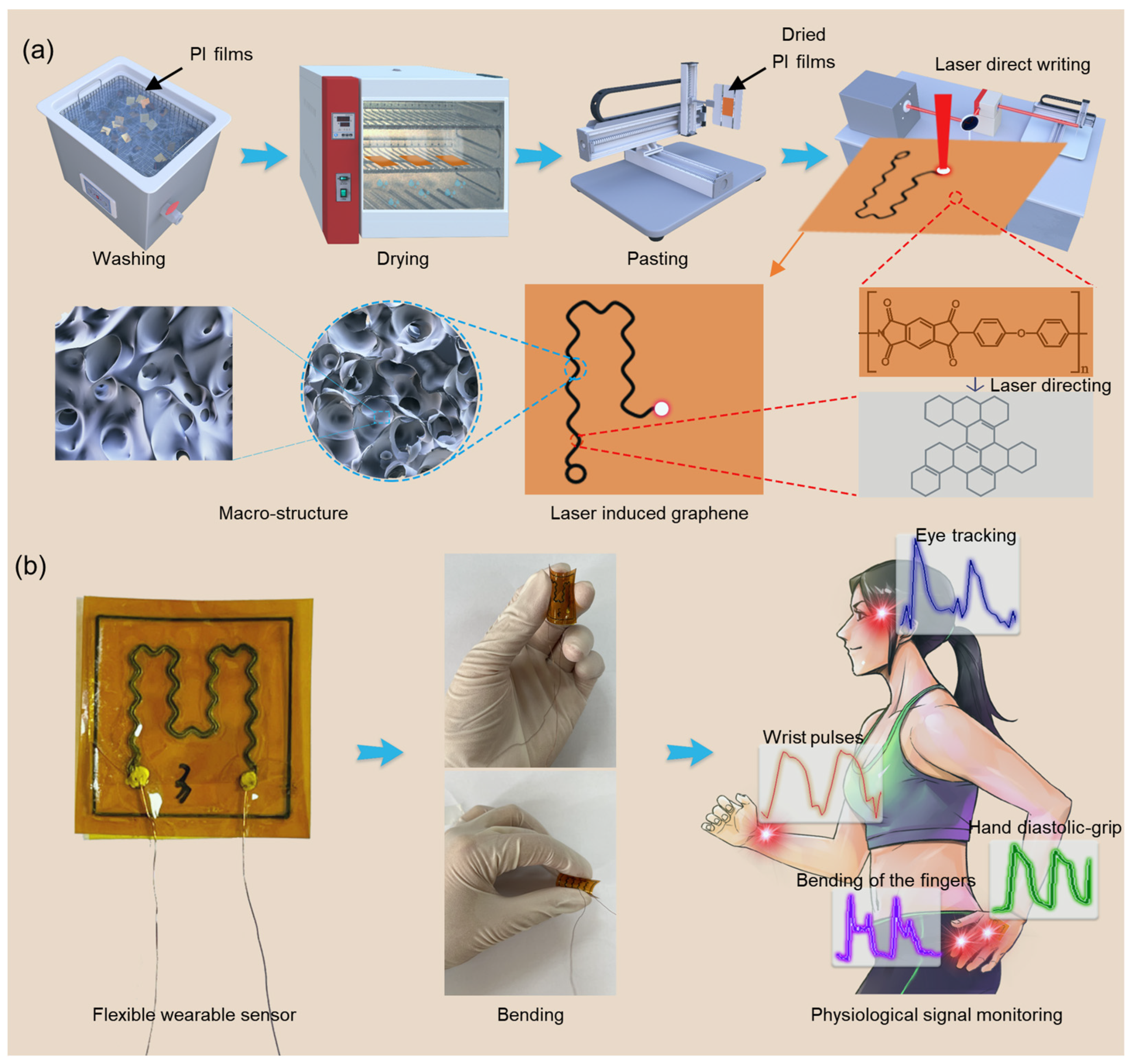 (a)

PI films

Dried PI films

Laser direct writing

Washing

Drying

Pasting

O O N O O O n

Laser directing

Macro-structure

Laser induced graphene

(b)

Eye tracking

Wrist pulses

Hand diastolic-grip

Bending of the fingers

Flexible wearable sensor

Bending

Physiological signal monitoring