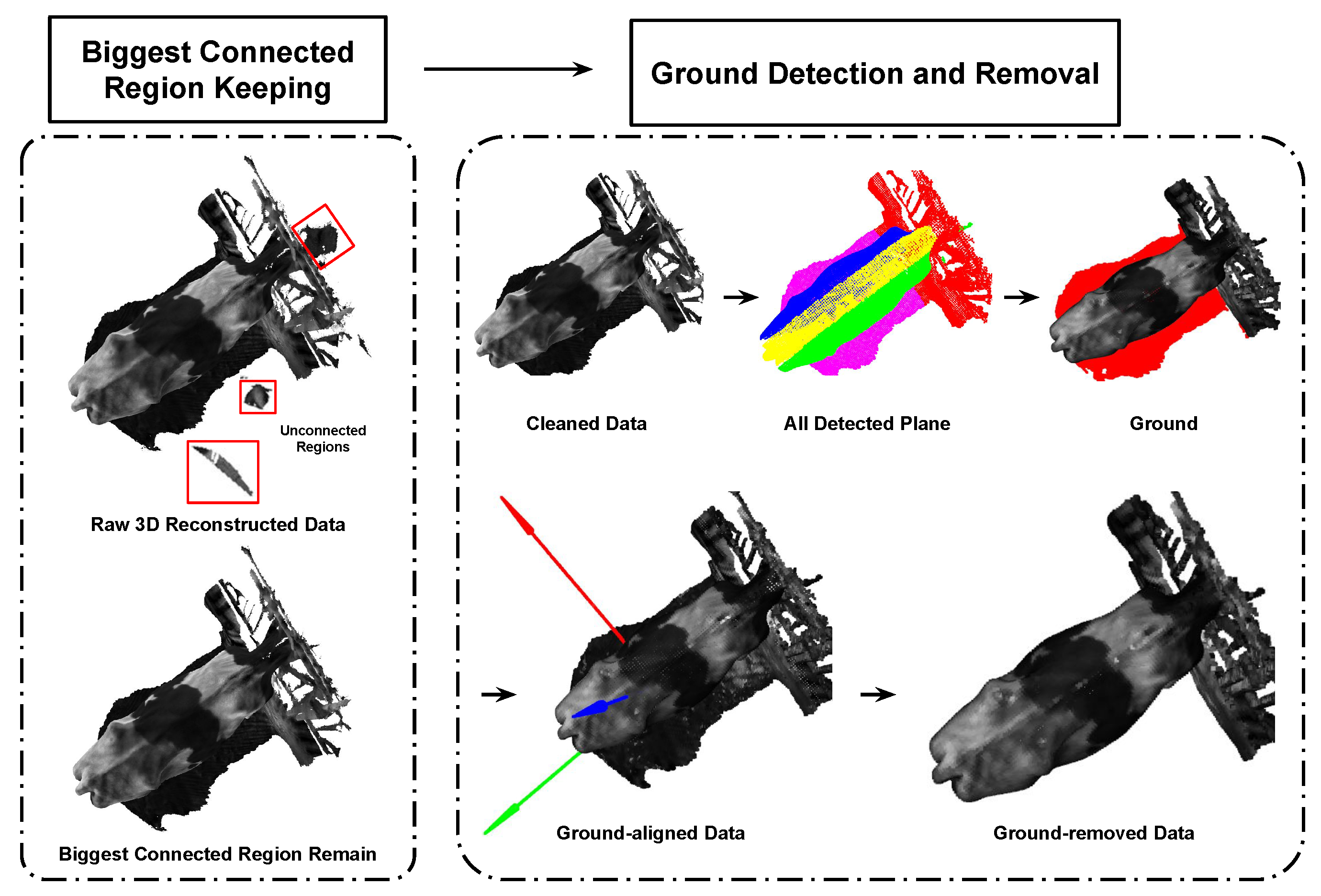 Biggest Connected Region Keeping

Ground Detection and Removal

Unconnected Regions

Raw 3D Reconstructed Data

Biggest Connected Region Remain

Cleaned Data

All Detected Plane

Ground

Ground-aligned Data

Ground-removed Data