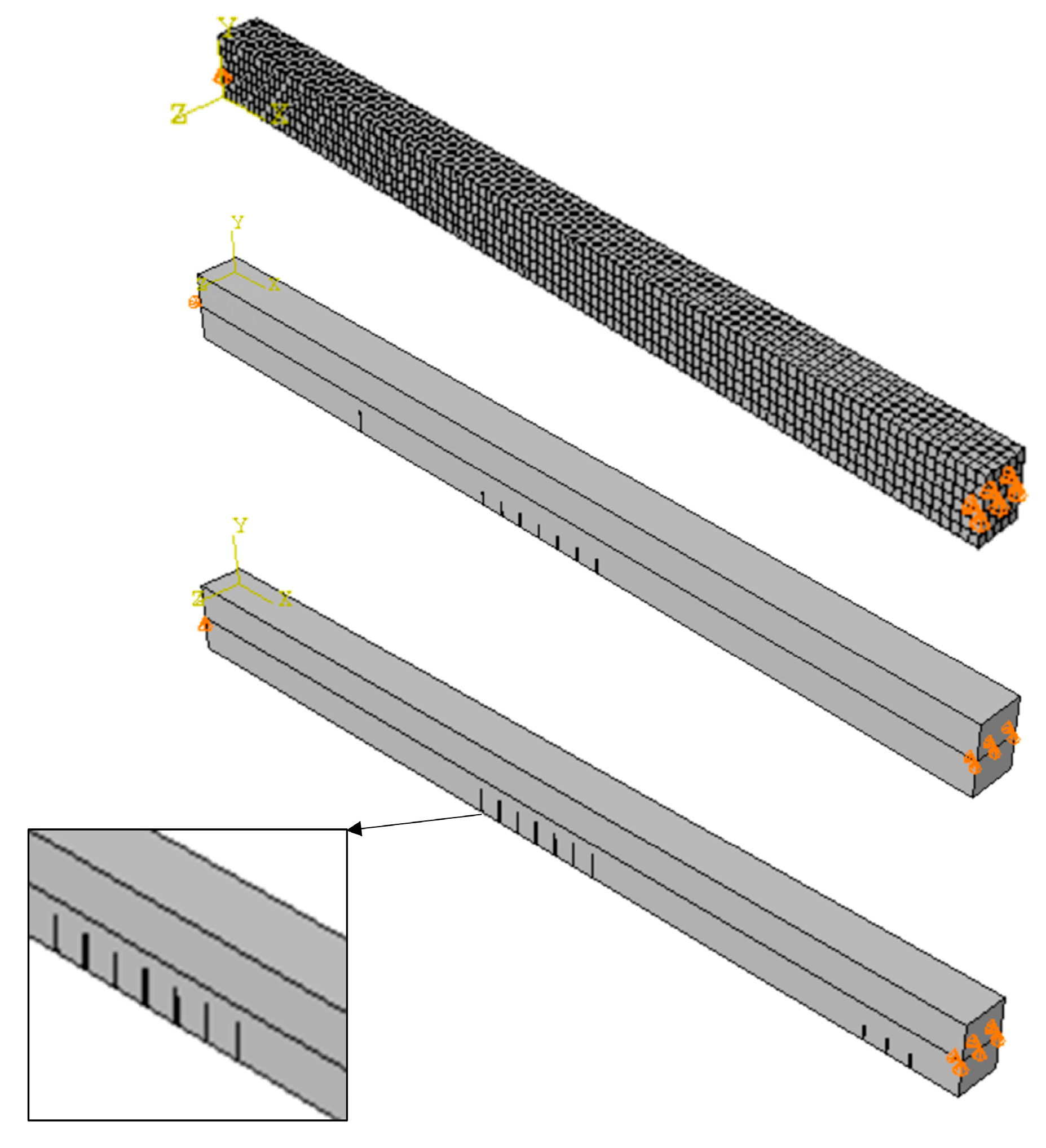 Y
Z
X
Y
Z
X
Y
Z
X