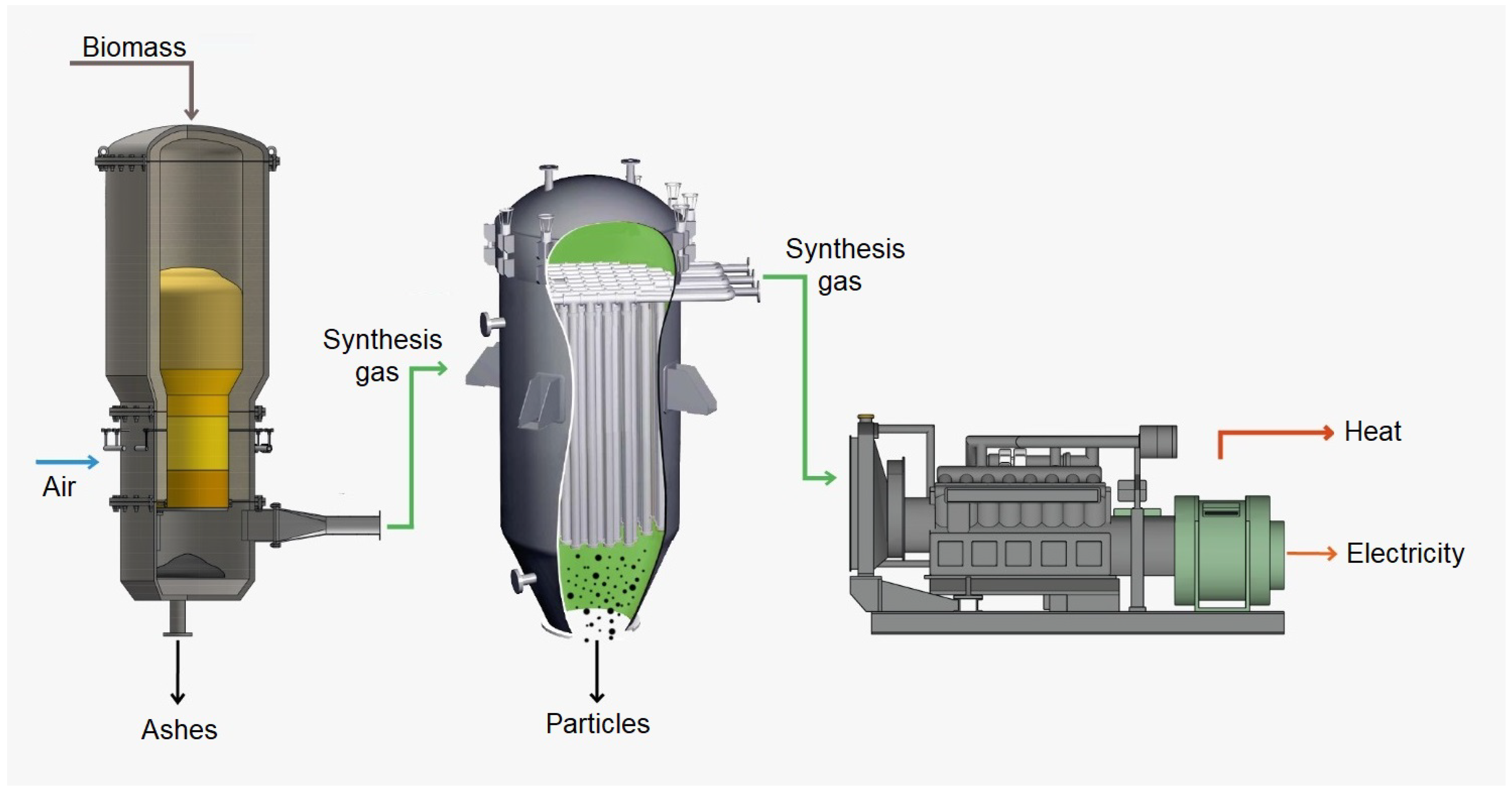 Biomass

Air

Ashes

Synthesis gas

Particles

Synthesis gas

Heat

Electricity