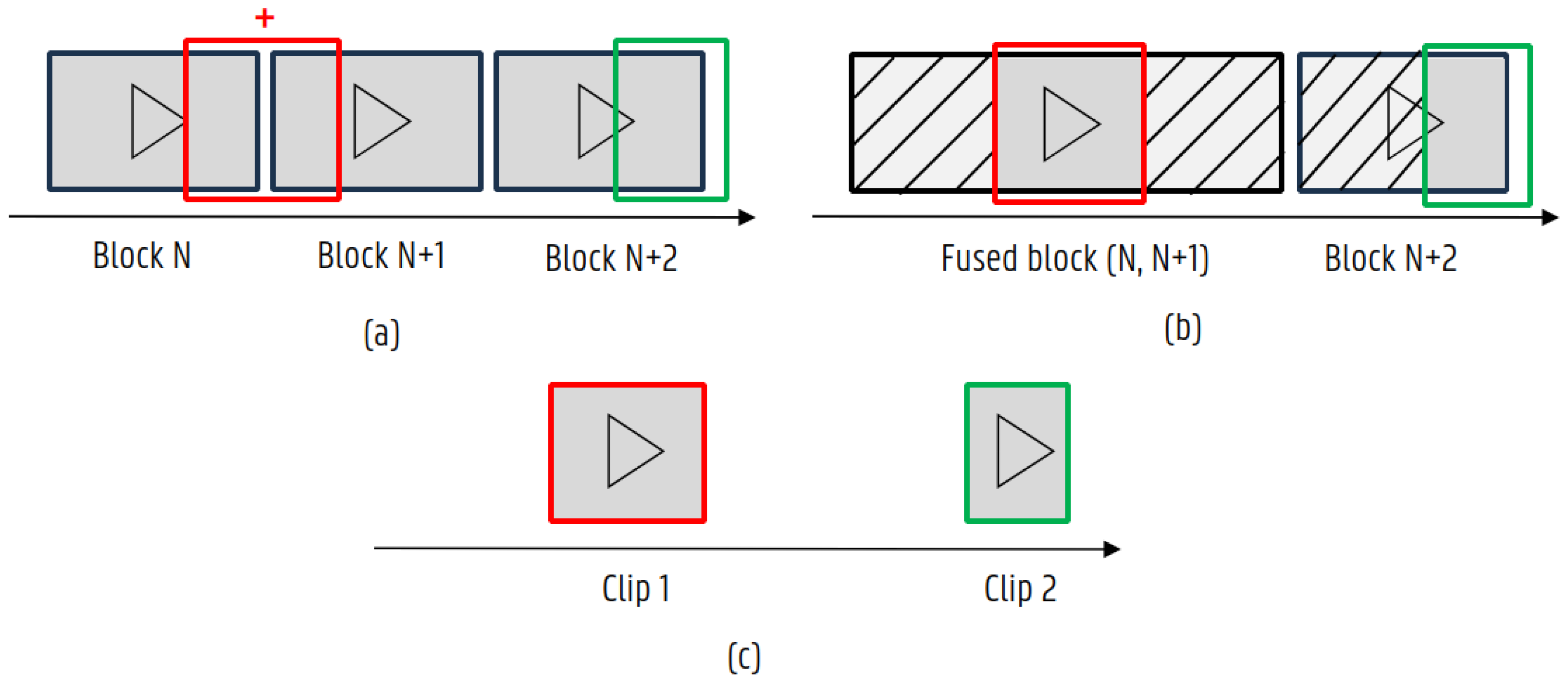 +

Block N Block N+1 Block N+2

(a)

Fused block (N, N+1) Block N+2

(b)

Clip 1 Clip 2

(c)