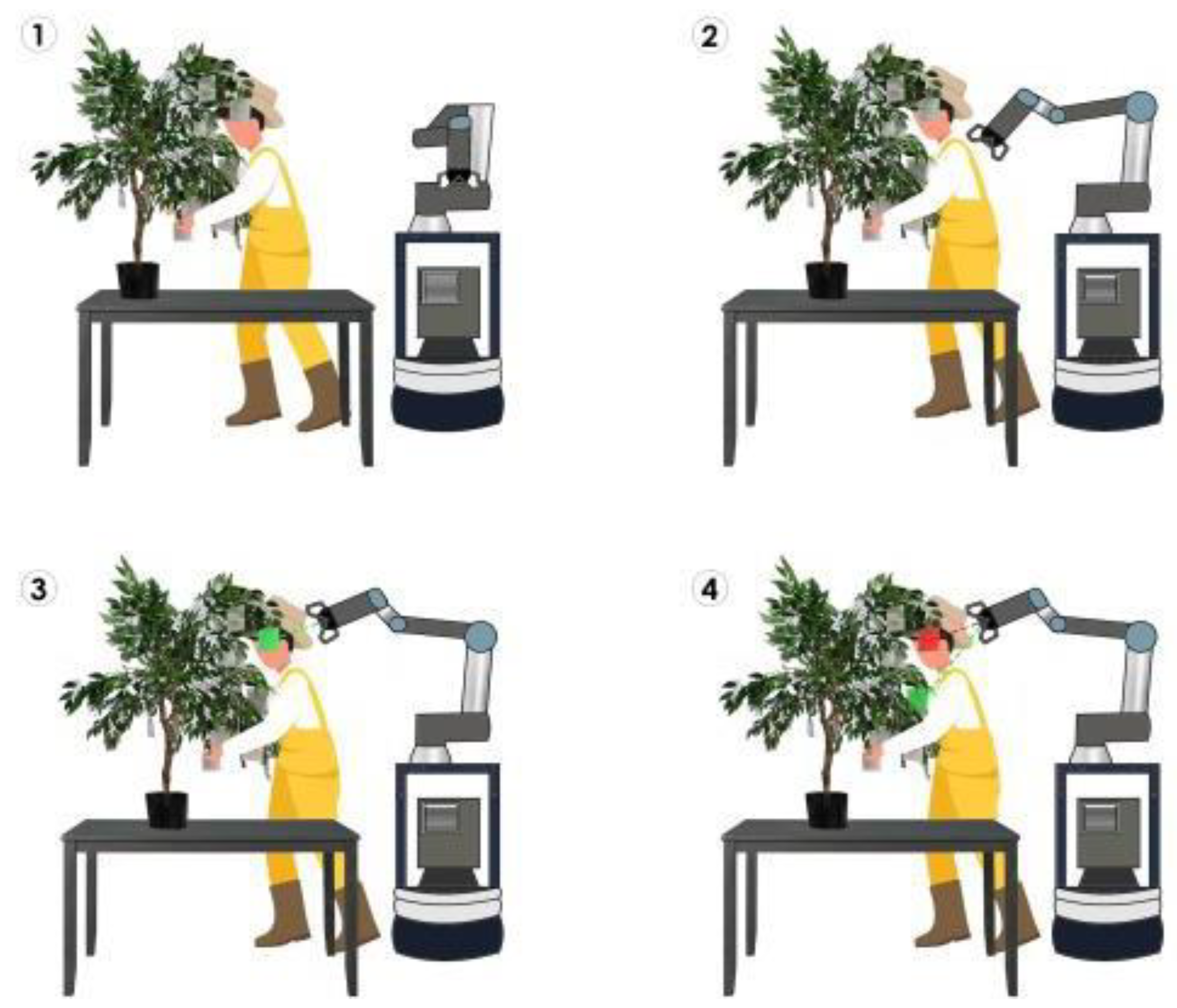 1

2

3

4