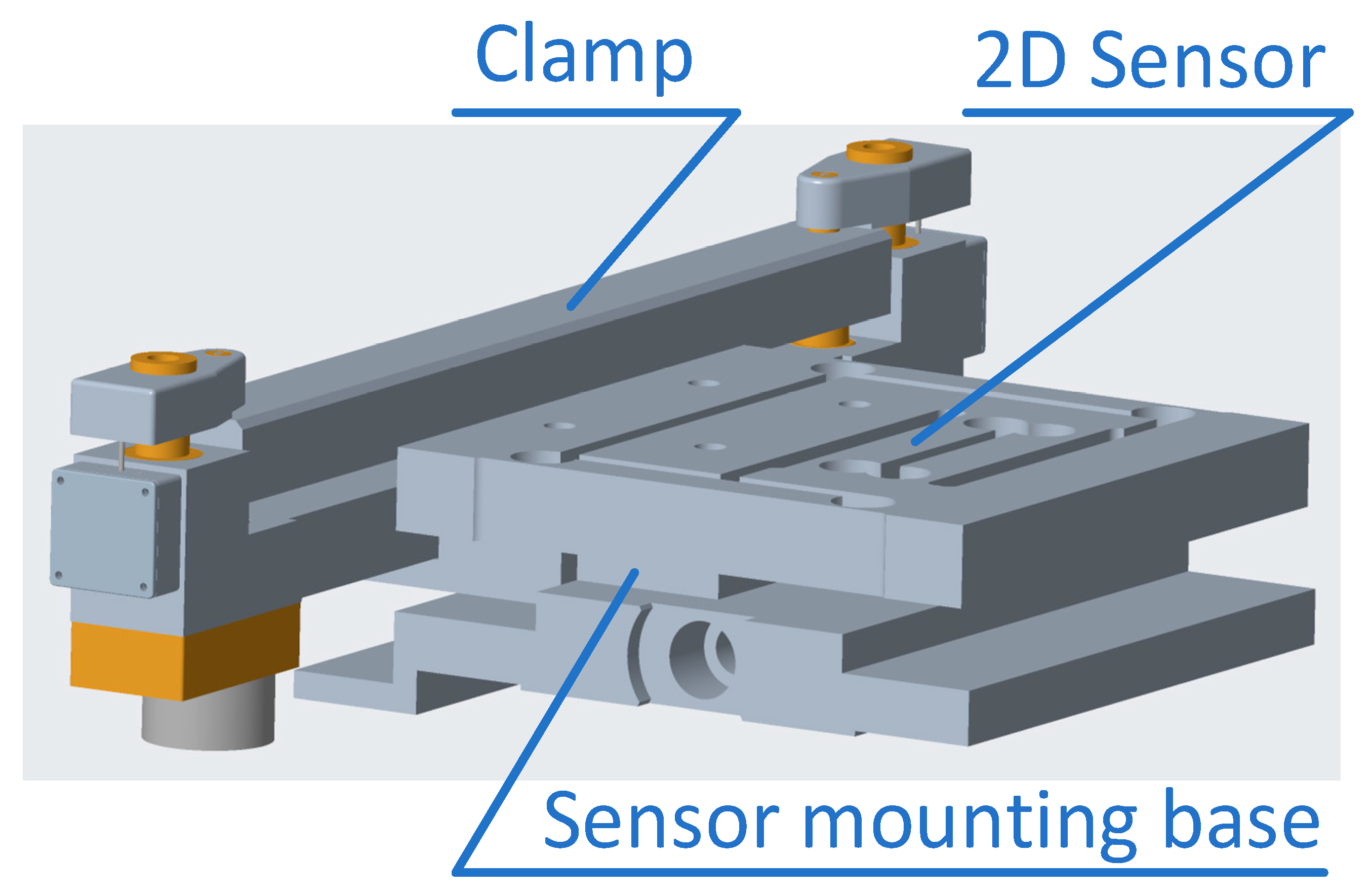 Clamp

2D Sensor

Sensor mounting base