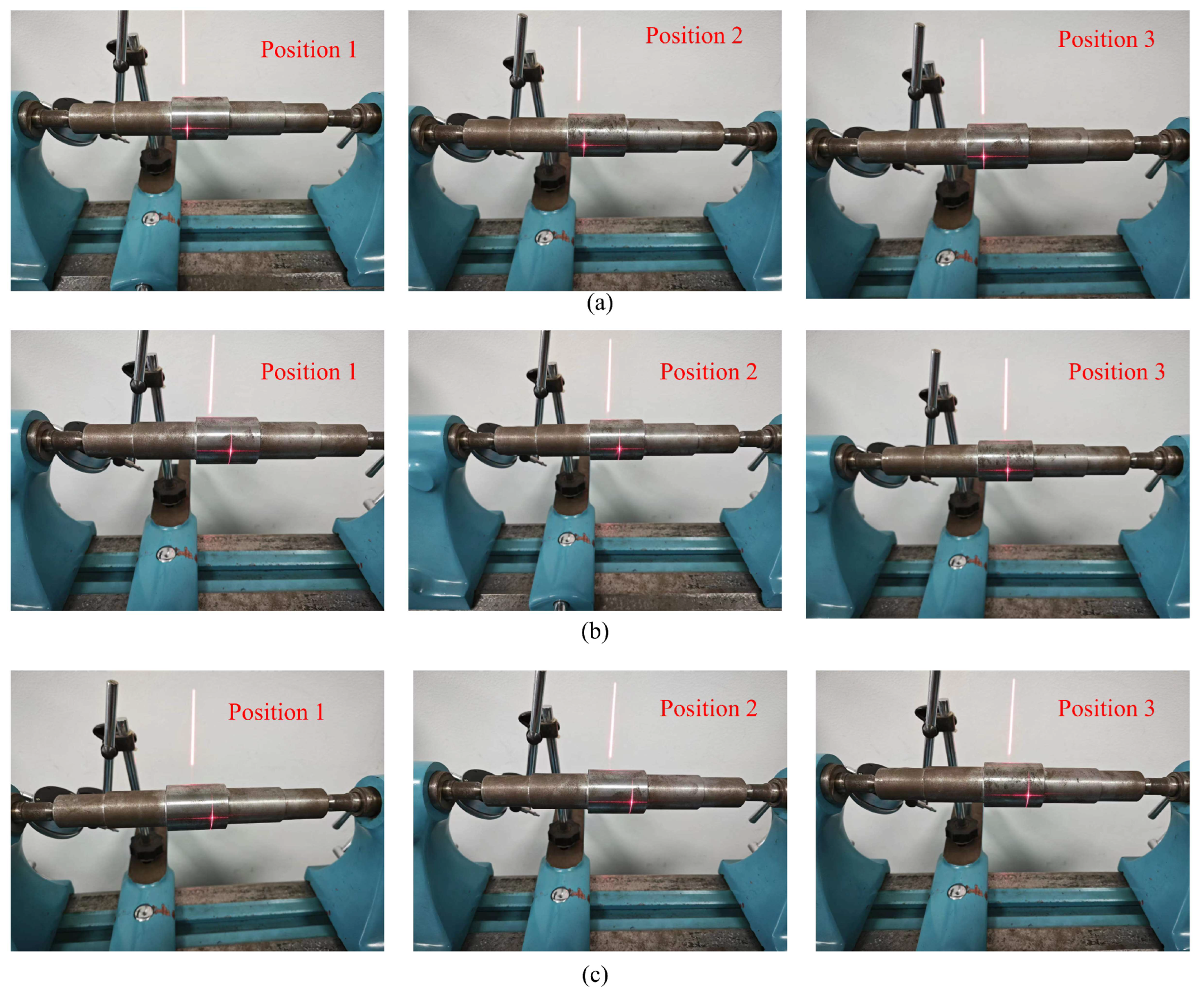 Position 1

Position 2

Position 3

(a)

Position 1

Position 2

Position 3

(b)

Position 1

Position 2

Position 3

(c)