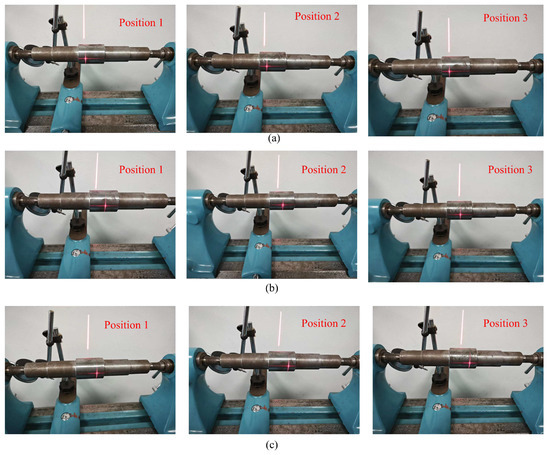 Position 1
Position 2
Position 3
(a)
Position 1
Position 2
Position 3
(b)
Position 1
Position 2
Position 3
(c)