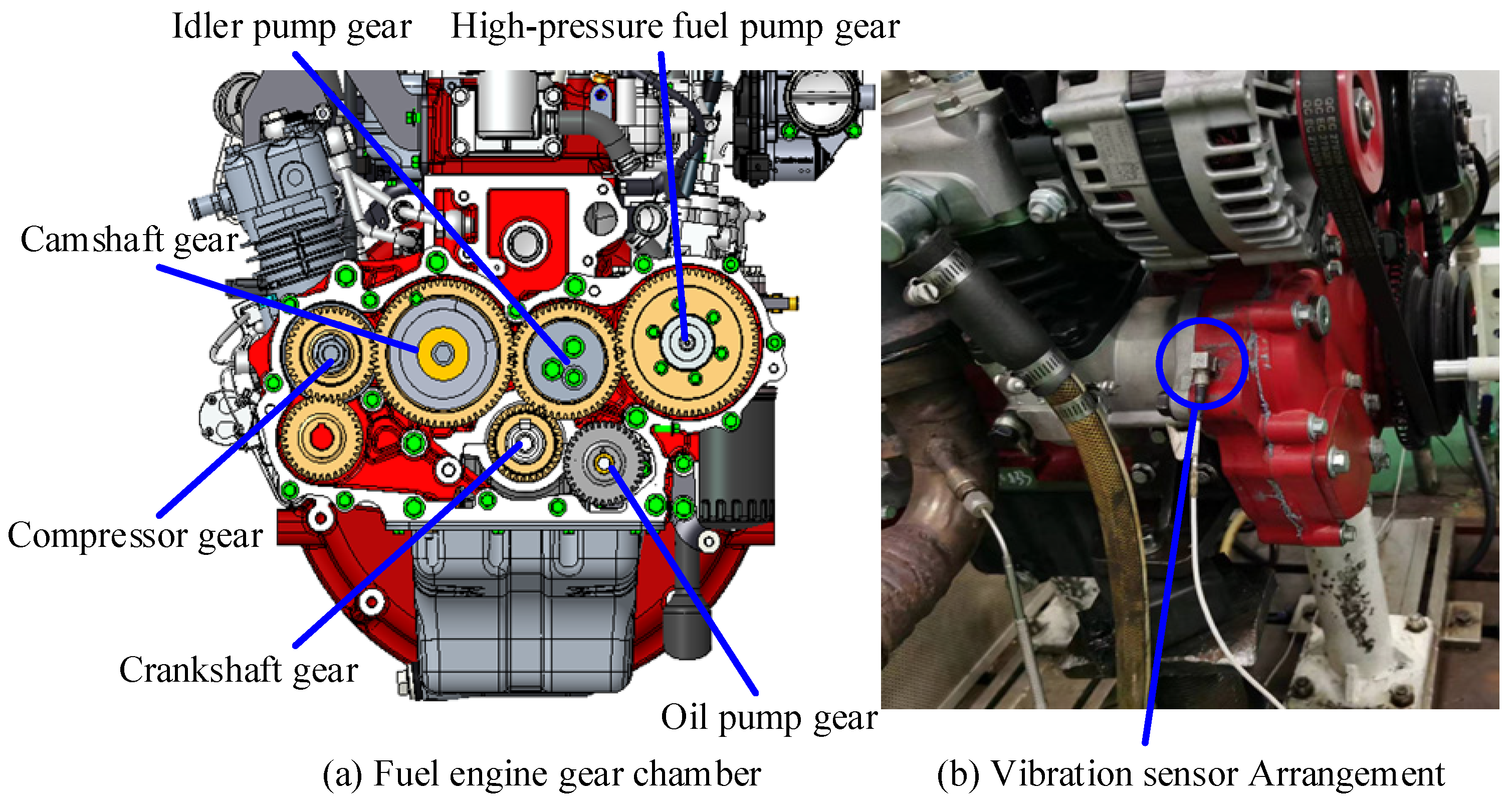 Idler pump gear
High-pressure fuel pump gear
Camshaft gear
Compressor gear
Crankshaft gear
Oil pump gear
(a) Fuel engine gear chamber
(b) Vibration sensor Arrangement