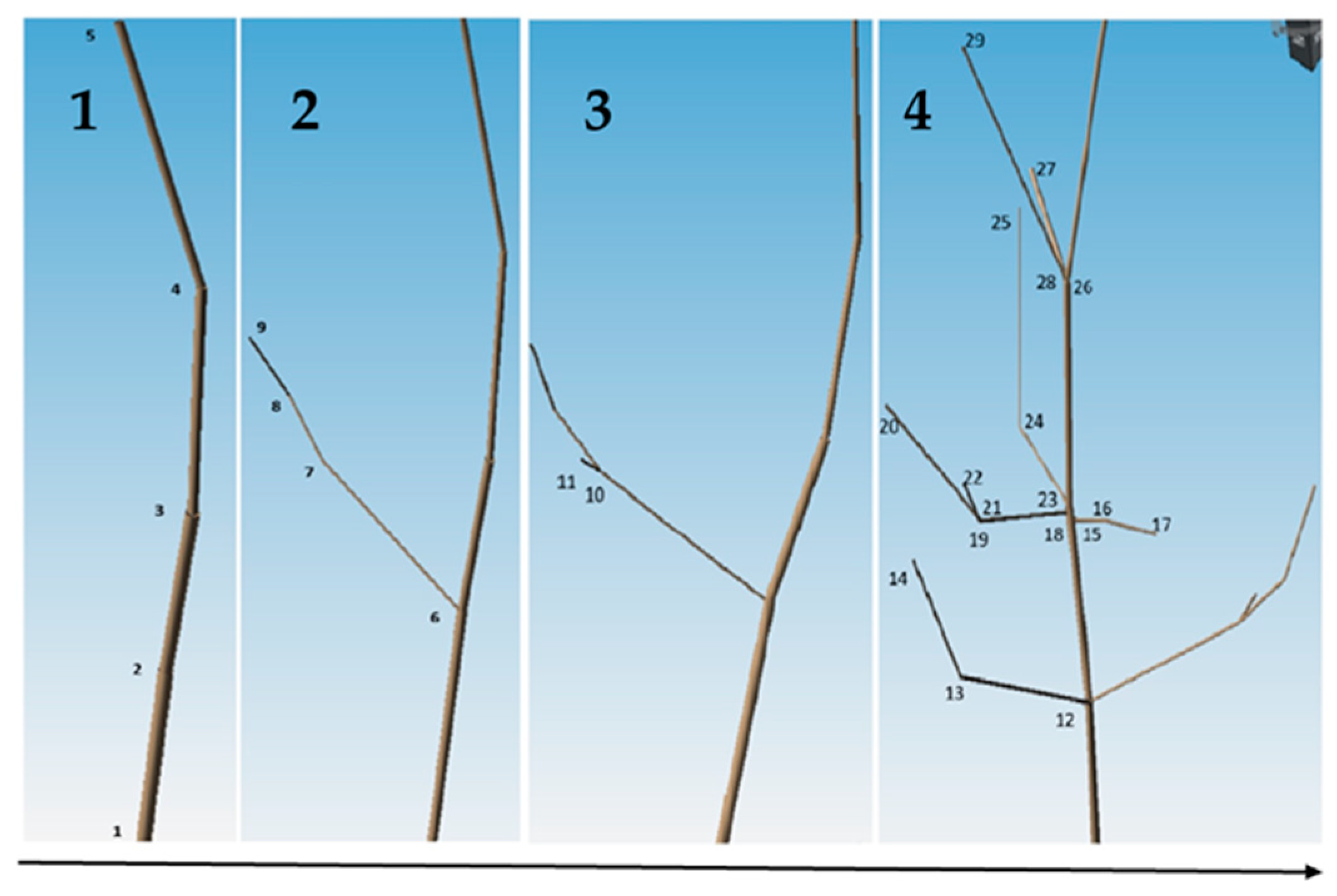 1

5

4

3

2

1

2

9

8

7

6

3

11
10

4

29

27

25

28 26

24

20

22

21 23 16

17

19 18 15

14

13

12