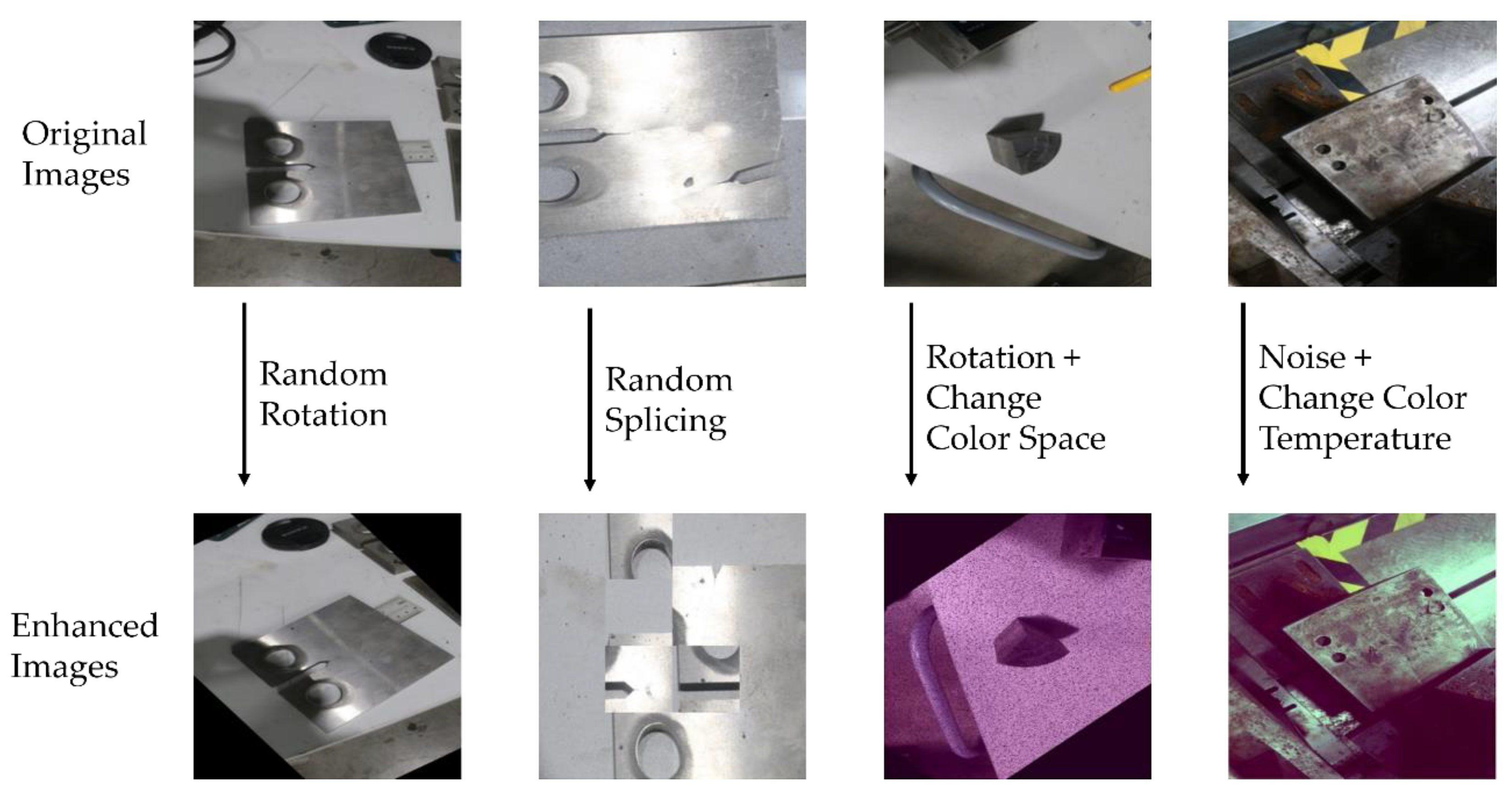 Original Images

Random Rotation

Random Splicing

Rotation + Change Color Space

Noise + Change Color Temperature

Enhanced Images