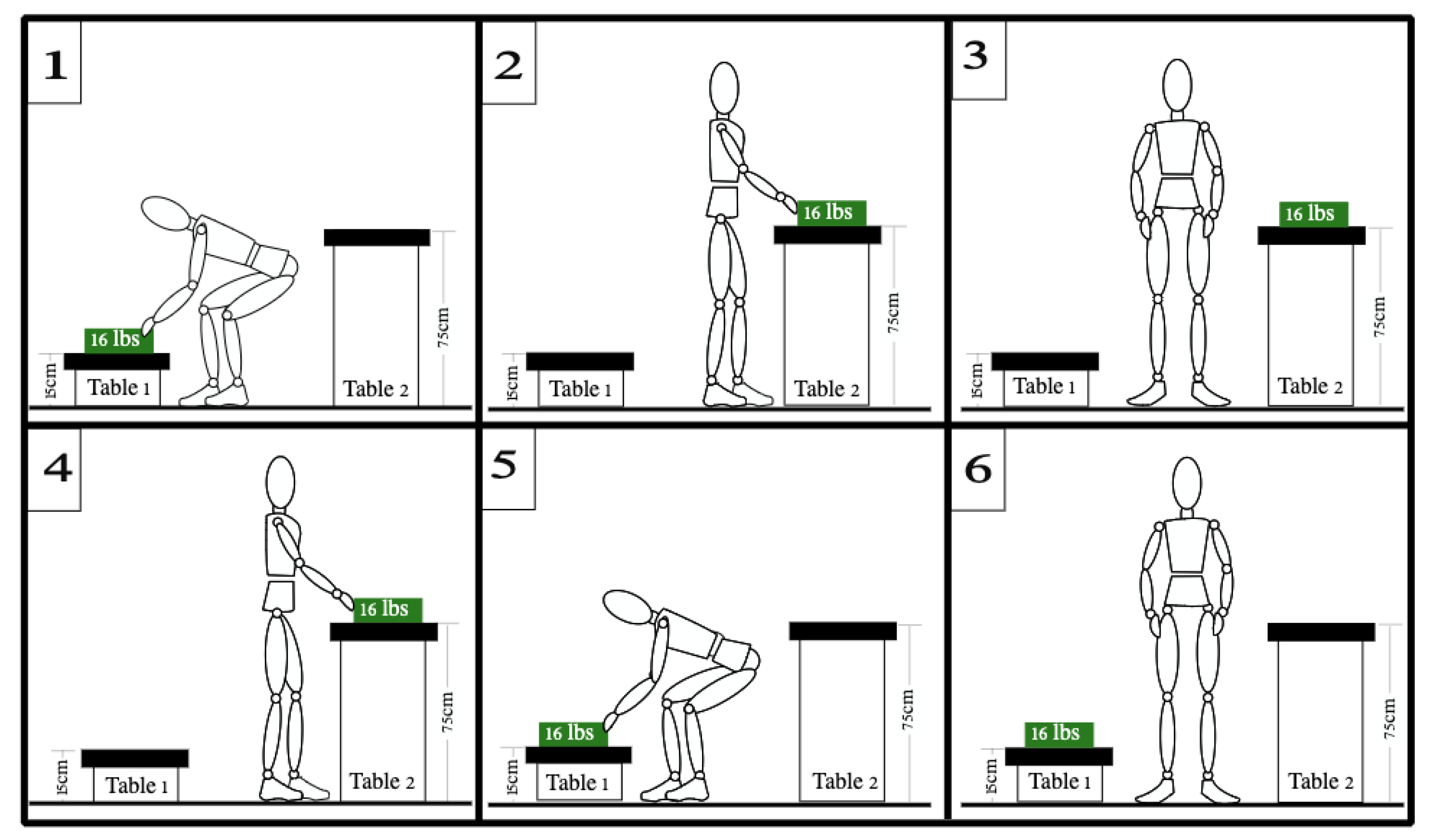 1

16 lbs

15cm

Table 1

Table 2

75cm

2

16 lbs

15cm

Table 1

Table 2

75cm

3

16 lbs

15cm

Table 1

Table 2

75cm

4

16 lbs

15cm

Table 1

Table 2

75cm

5

16 lbs

15cm

Table 1

Table 2

75cm

6

16 lbs

15cm

Table 1

Table 2

75cm