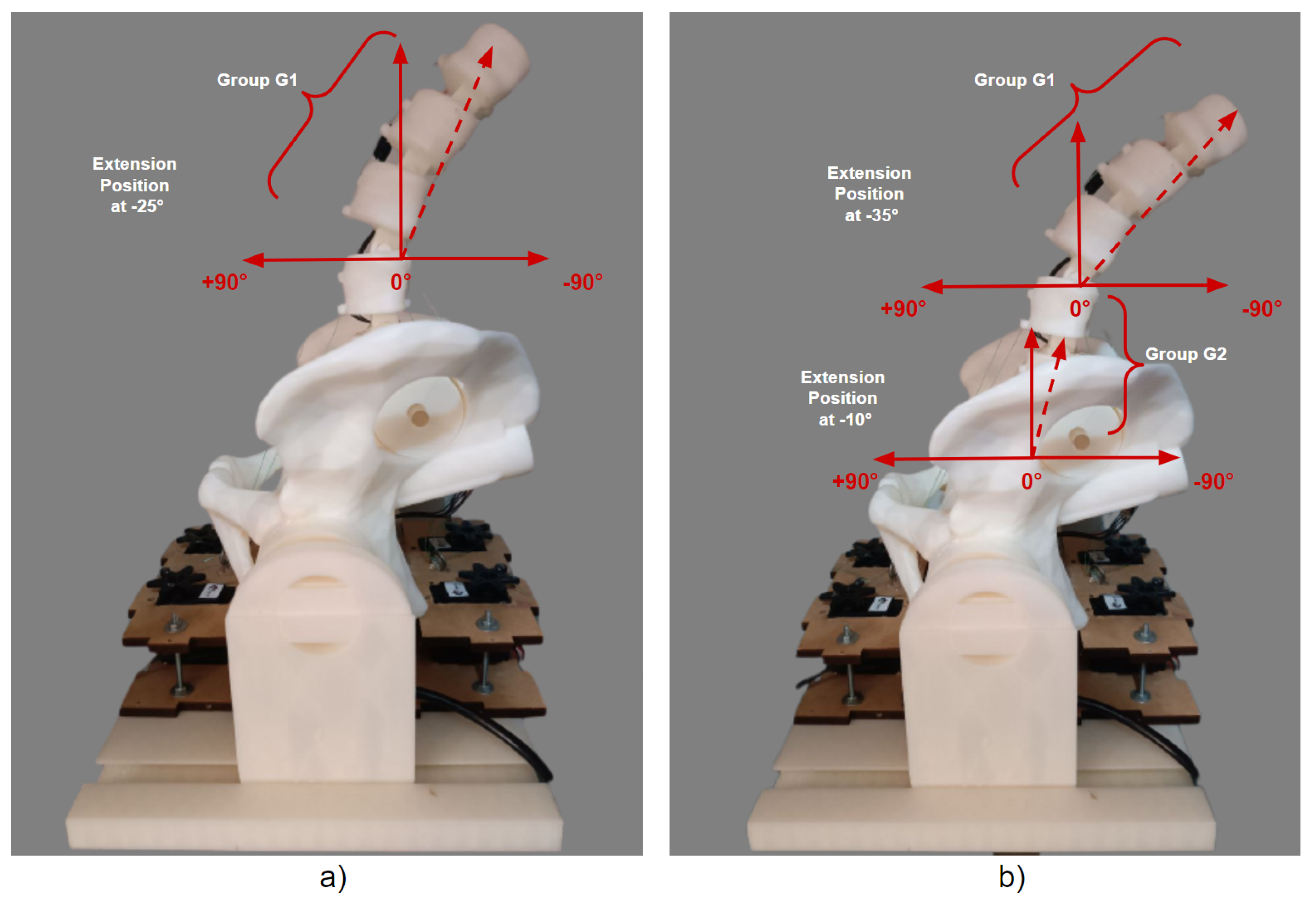 Group G1

Extension Position at -25°

+90°

0°

-90°

a)

Group G1

Extension Position at -35°

+90°

0°

-90°

Group G2

Extension Position at -10°

+90°

0°

-90°

b)