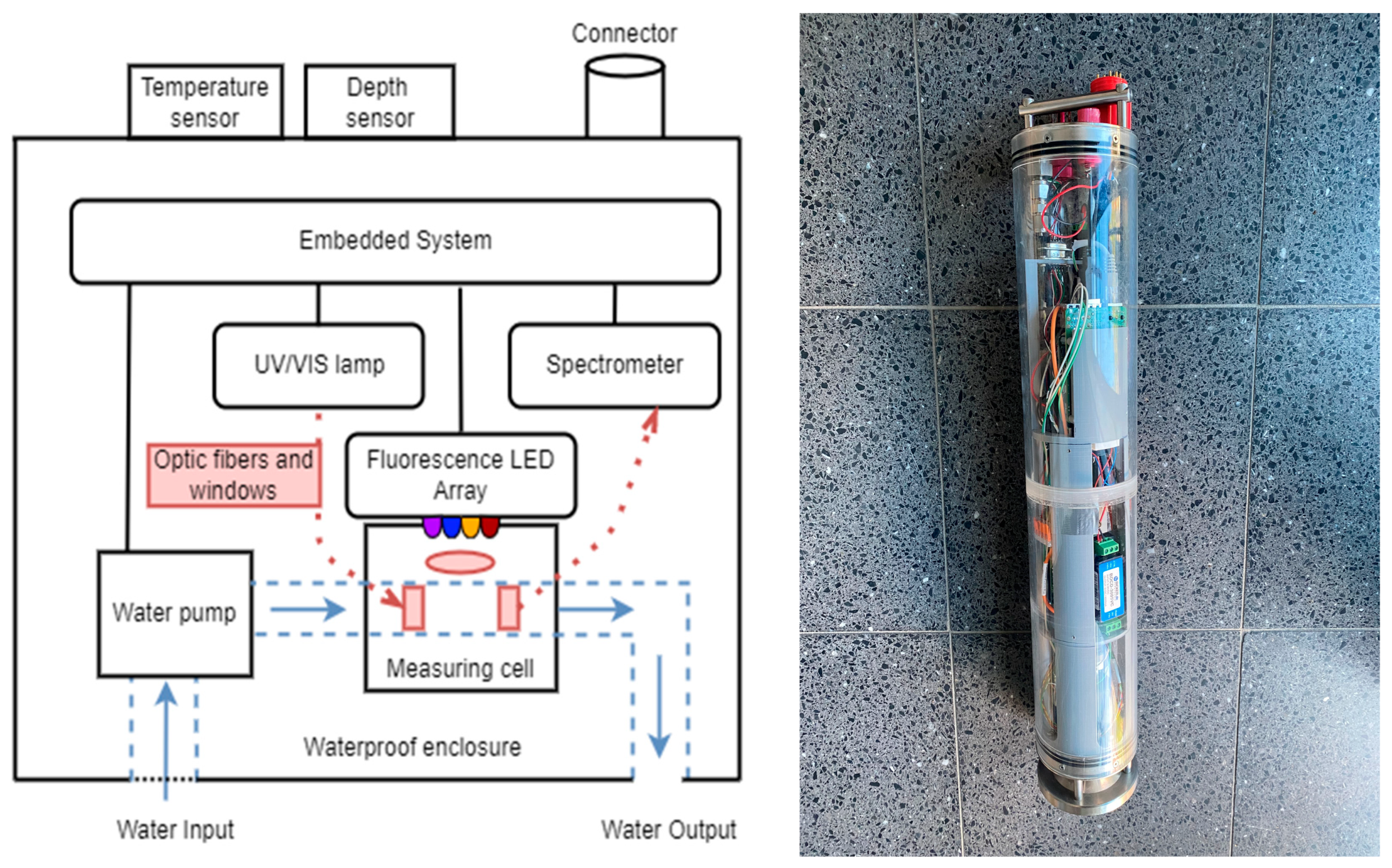 Connector

Temperature sensor

Depth sensor

Embedded System

UV/VIS lamp

Spectrometer

Optic fibers and windows

Fluorescence LED Array

Water pump

Measuring cell

Waterproof enclosure

Water Input

Water Output