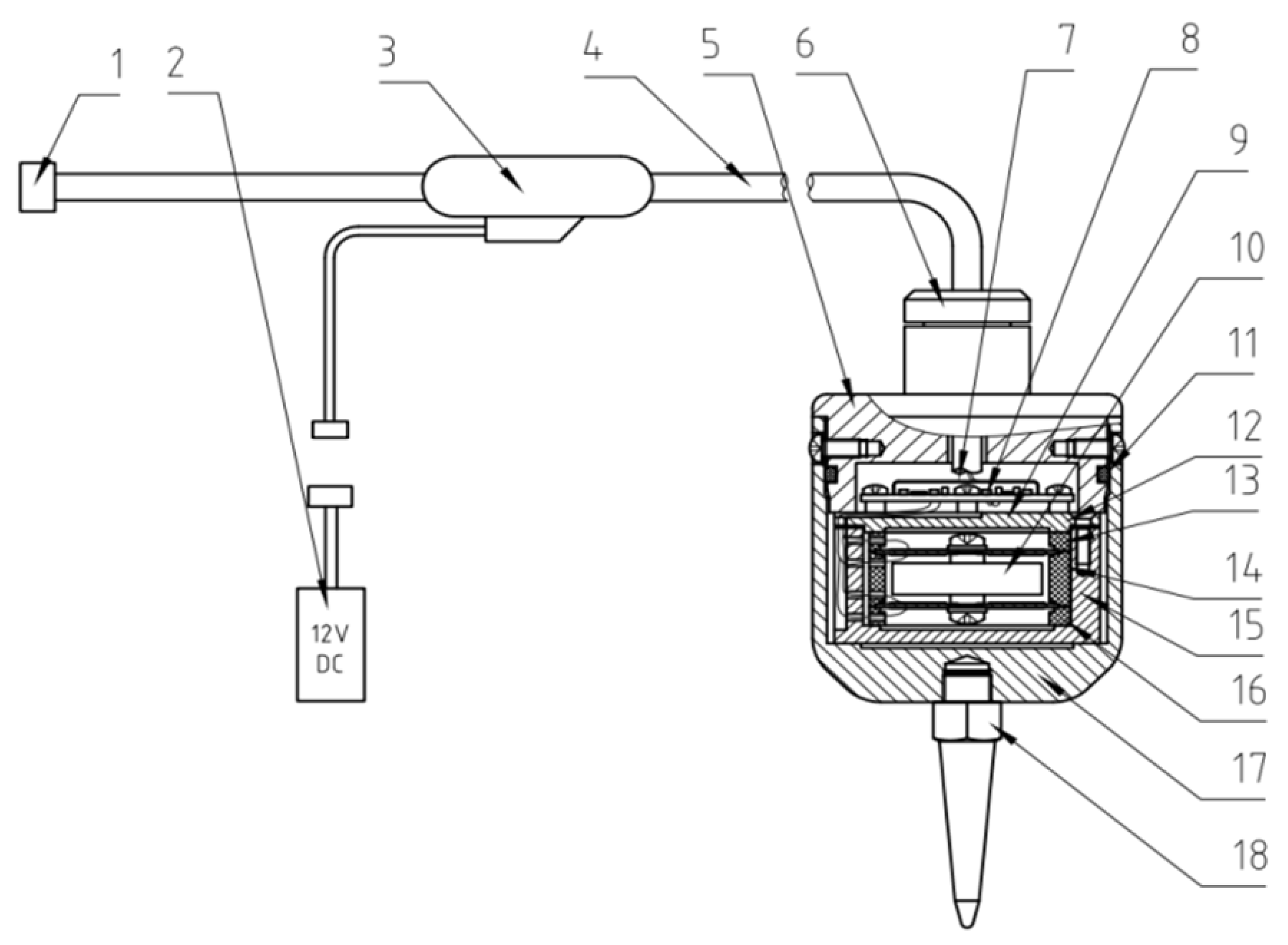 1 2 3 4 5 6 7 8 9 10 11 12 13 14 15 16 17 18

12V DC