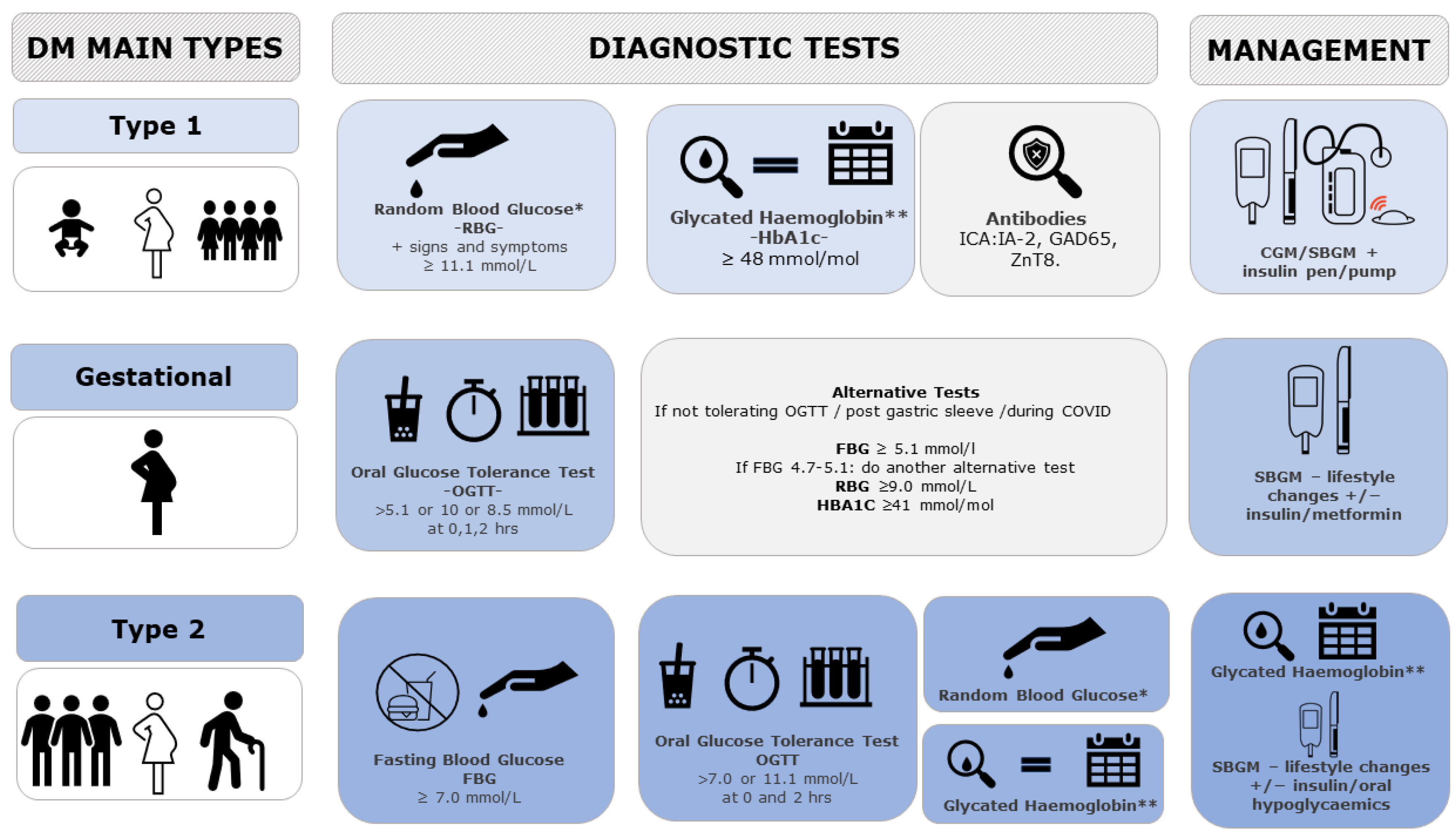 DM MAIN TYPES

DIAGNOSTIC TESTS

MANAGEMENT

Type 1

Random Blood Glucose*
-RBG-
+ signs and symptoms
≥ 11.1 mmol/L

Glycated Haemoglobin**
-HbA1c-
≥ 48 mmol/mol

Antibodies
ICA:IA-2, GAD65, ZnT8.

CGM/SBGM + insulin pen/pump

Gestational

Oral Glucose Tolerance Test
-OGTT-
>5.1 or 10 or 8.5 mmol/L
at 0,1,2 hrs

Alternative Tests
If not tolerating OGTT / post gastric sleeve /during COVID

FBG ≥ 5.1 mmol/l
If FBG 4.7-5.1: do another alternative test
RBG ≥9.0 mmol/L
HBA1C ≥41 mmol/mol

SBGM – lifestyle changes +/– insulin/metformin

Type 2

Fasting Blood Glucose
FBG
≥ 7.0 mmol/L

Oral Glucose Tolerance Test
OGTT
>7.0 or 11.1 mmol/L
at 0 and 2 hrs

Random Blood Glucose*

Glycated Haemoglobin**

Glycated Haemoglobin**

SBGM – lifestyle changes +/– insulin/oral hypoglycaemics