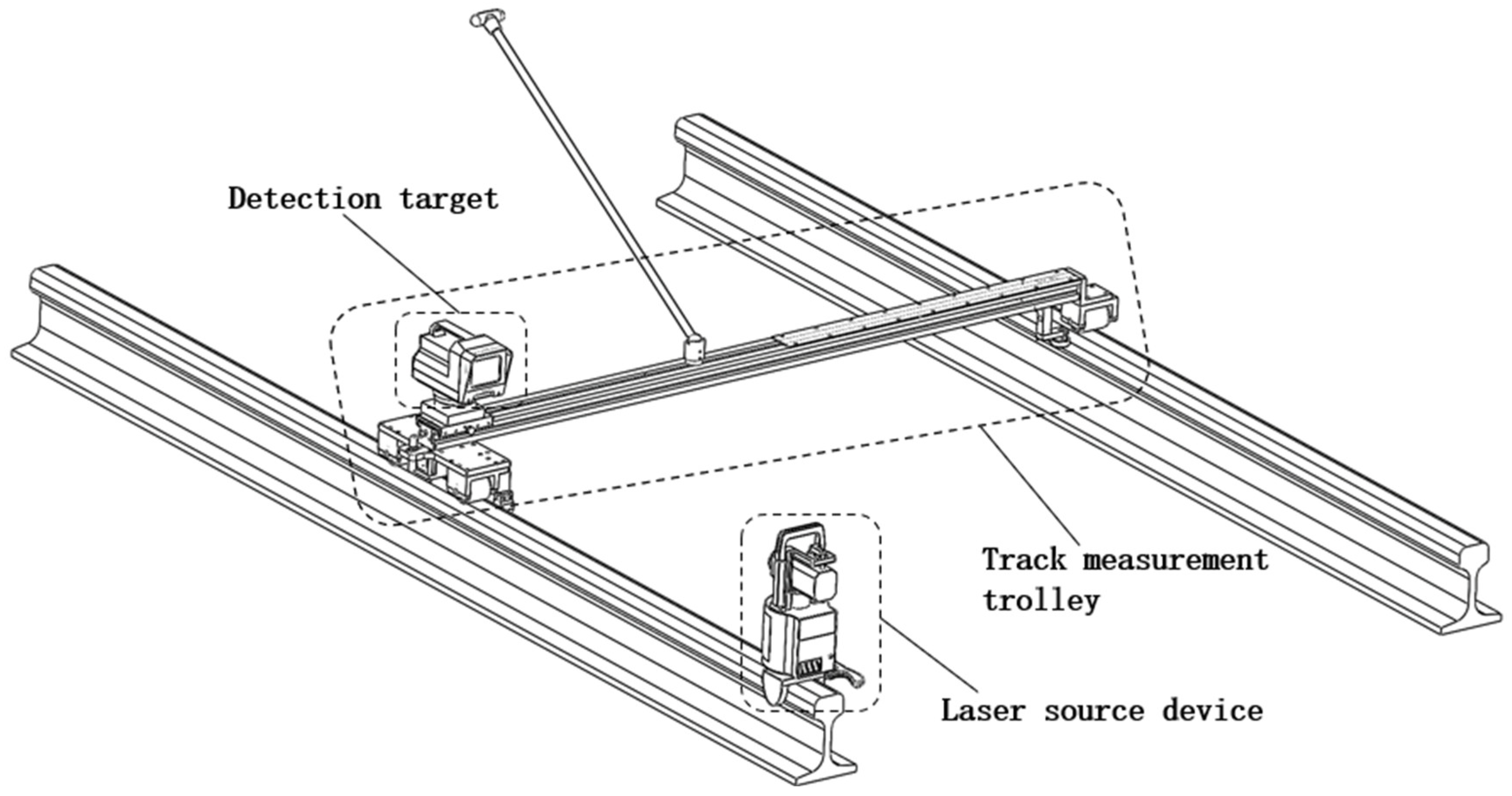 Detection target

Track measurement trolley

Laser source device