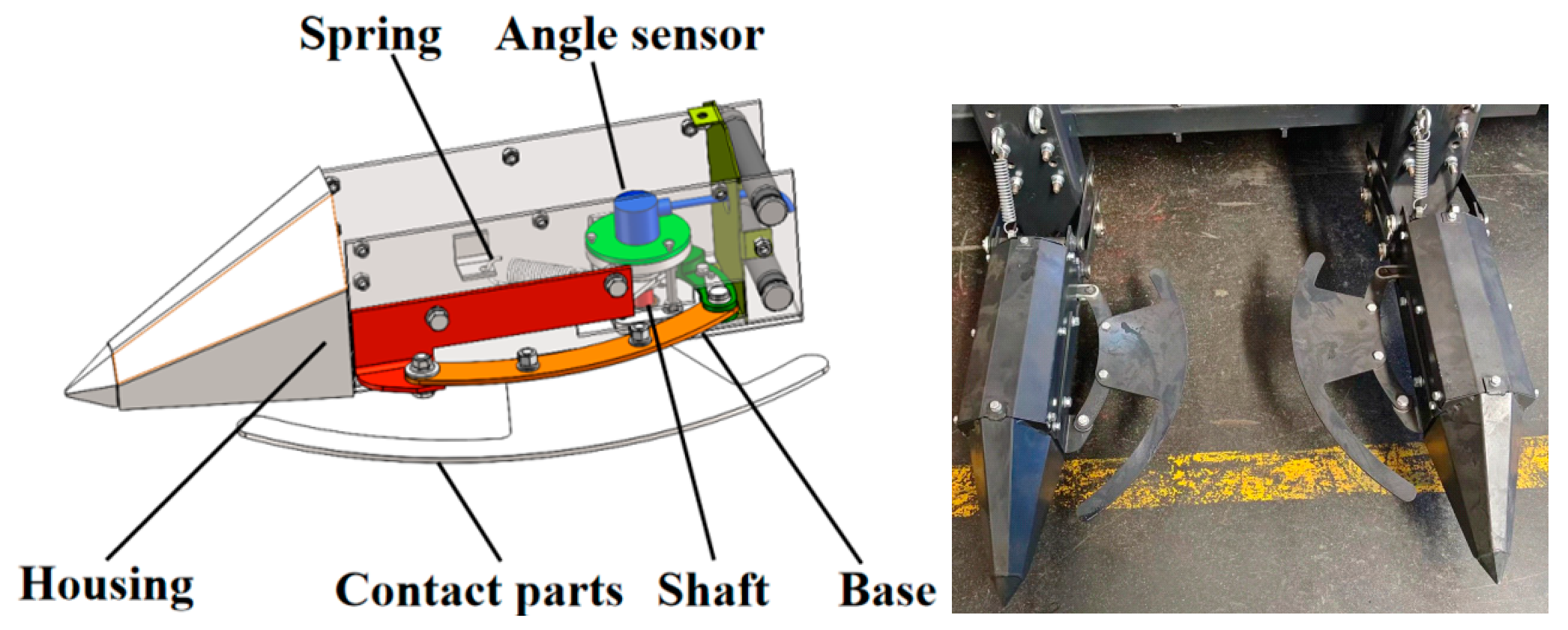 Spring Angle sensor

Housing Contact parts Shaft Base