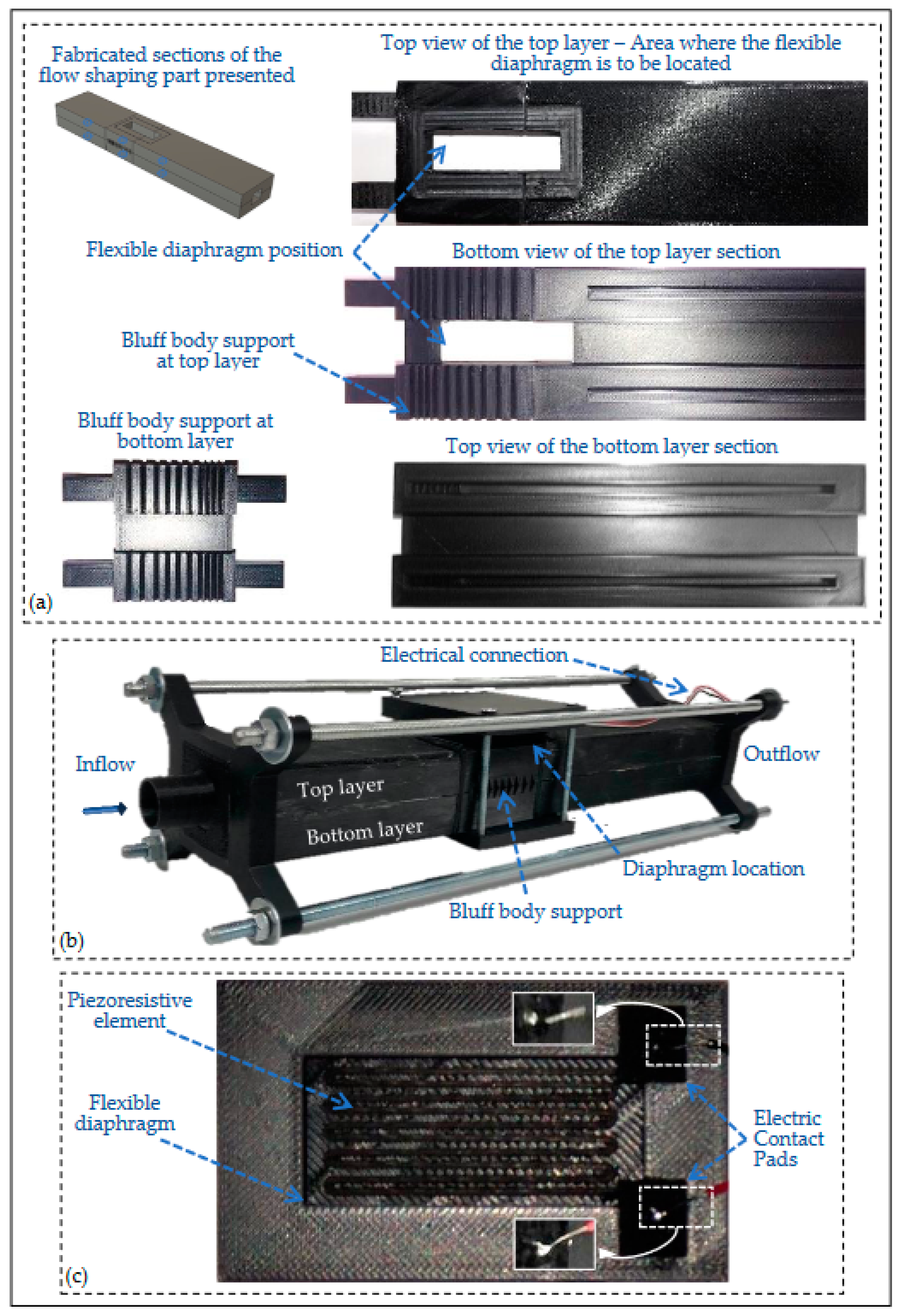 Fabricated sections of the flow shaping part presented

Top view of the top layer – Area where the flexible diaphragm is to be located

Flexible diaphragm position

Bottom view of the top layer section

Bluff body support at top layer

Bluff body support at bottom layer

Top view of the bottom layer section

(a)

Electrical connection

Inflow

Outflow

Top layer

Bottom layer

Diaphragm location

Bluff body support

(b)

Piezoresistive element

Flexible diaphragm

Electric Contact Pads

(c)