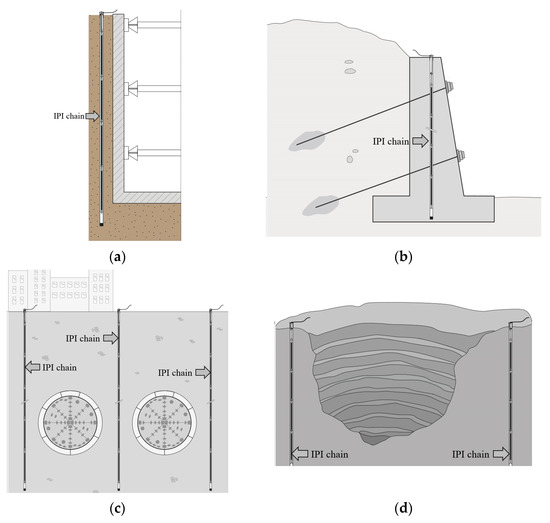 IPI chain

(a)

IPI chain

(b)

IPI chain

IPI chain

IPI chain

(c)

IPI chain

IPI chain

(d)