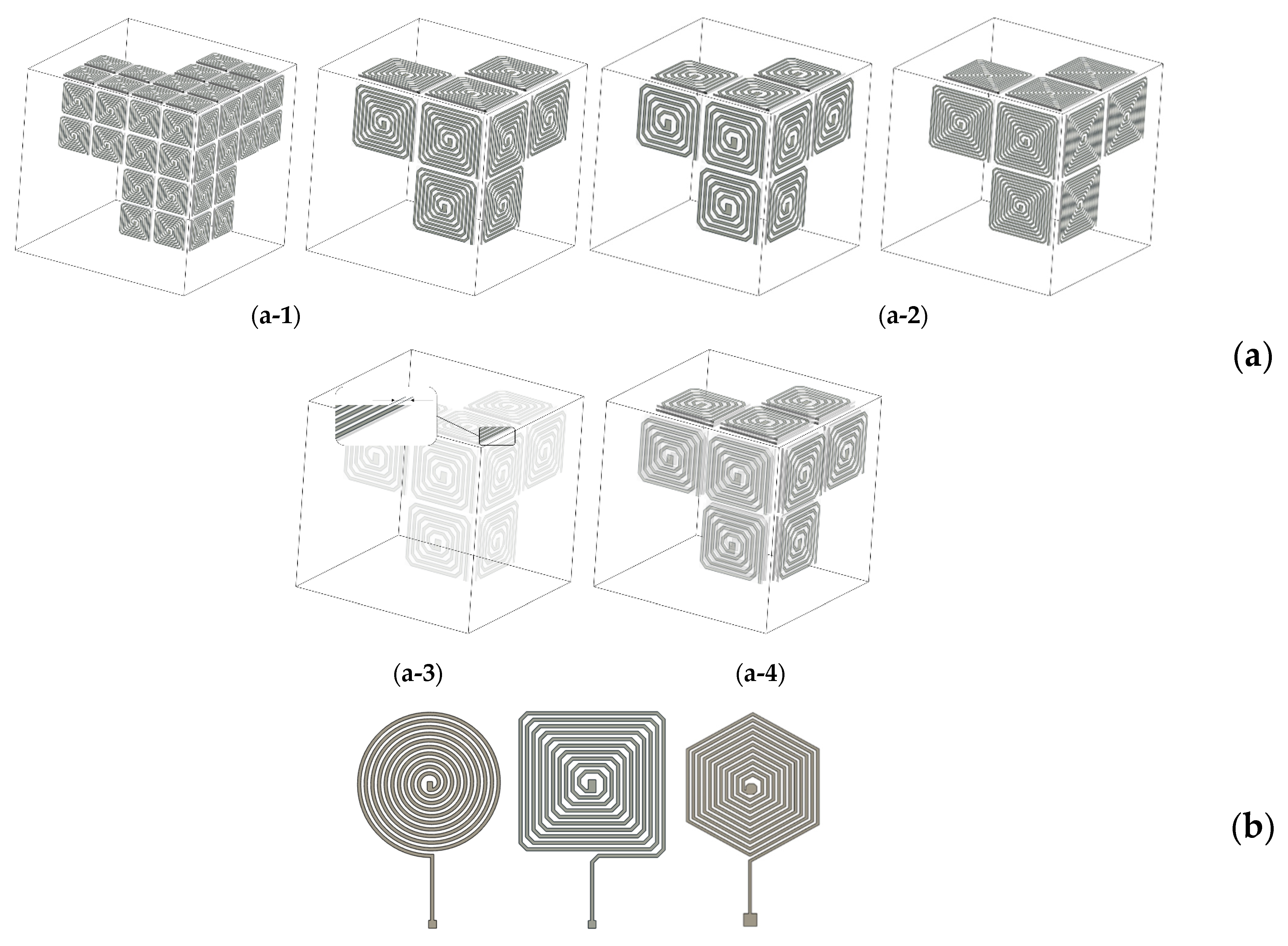 (a-1)

(a-2)

(a)

(a-3)

(a-4)

(b)