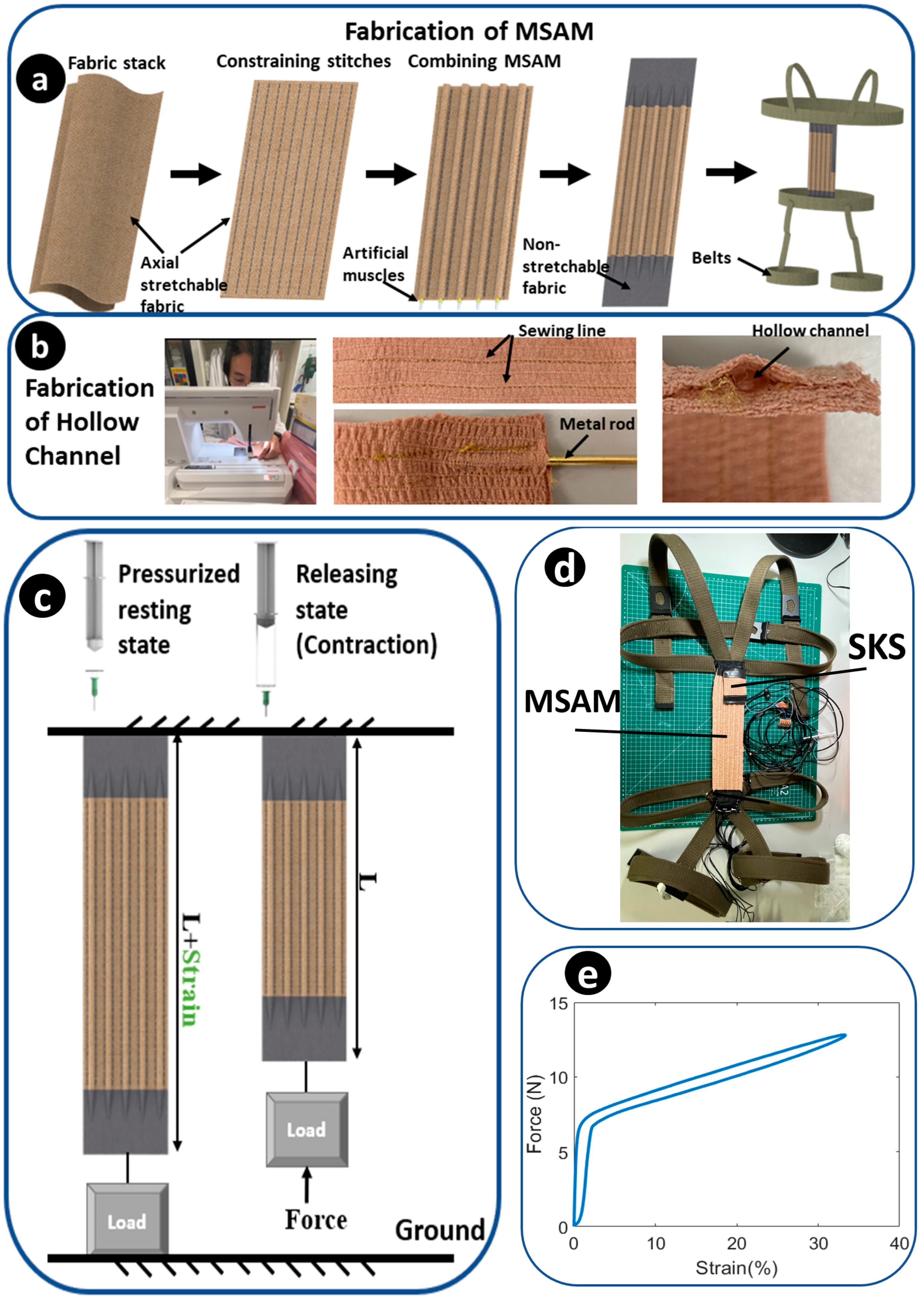 Fabrication of MSAM

a

Fabric stack

Constraining stitches

Combining MSAM

Axial stretchable fabric

Artificial muscles

Non-stretchable fabric

Belts

b

Fabrication of Hollow Channel

Sewing line

Metal rod

Hollow channel

c

Pressurized resting state

Releasing state (Contraction)

L+Strain

L

Load

Load

Force

Ground

d

SKS

MSAM

e

15

10

5

0

Force (N)

0

10

20

30

40

Strain(%)