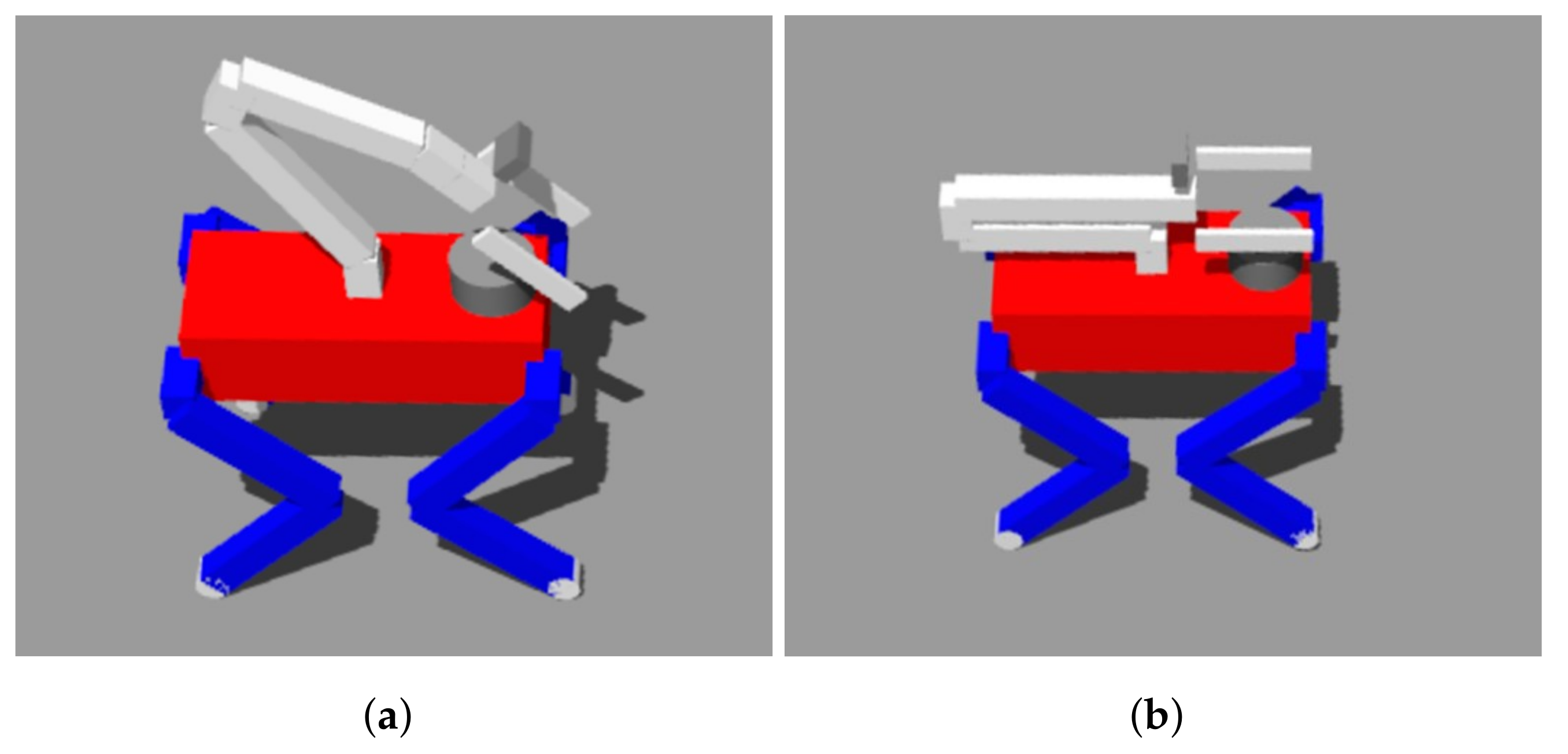 (a)

(b)