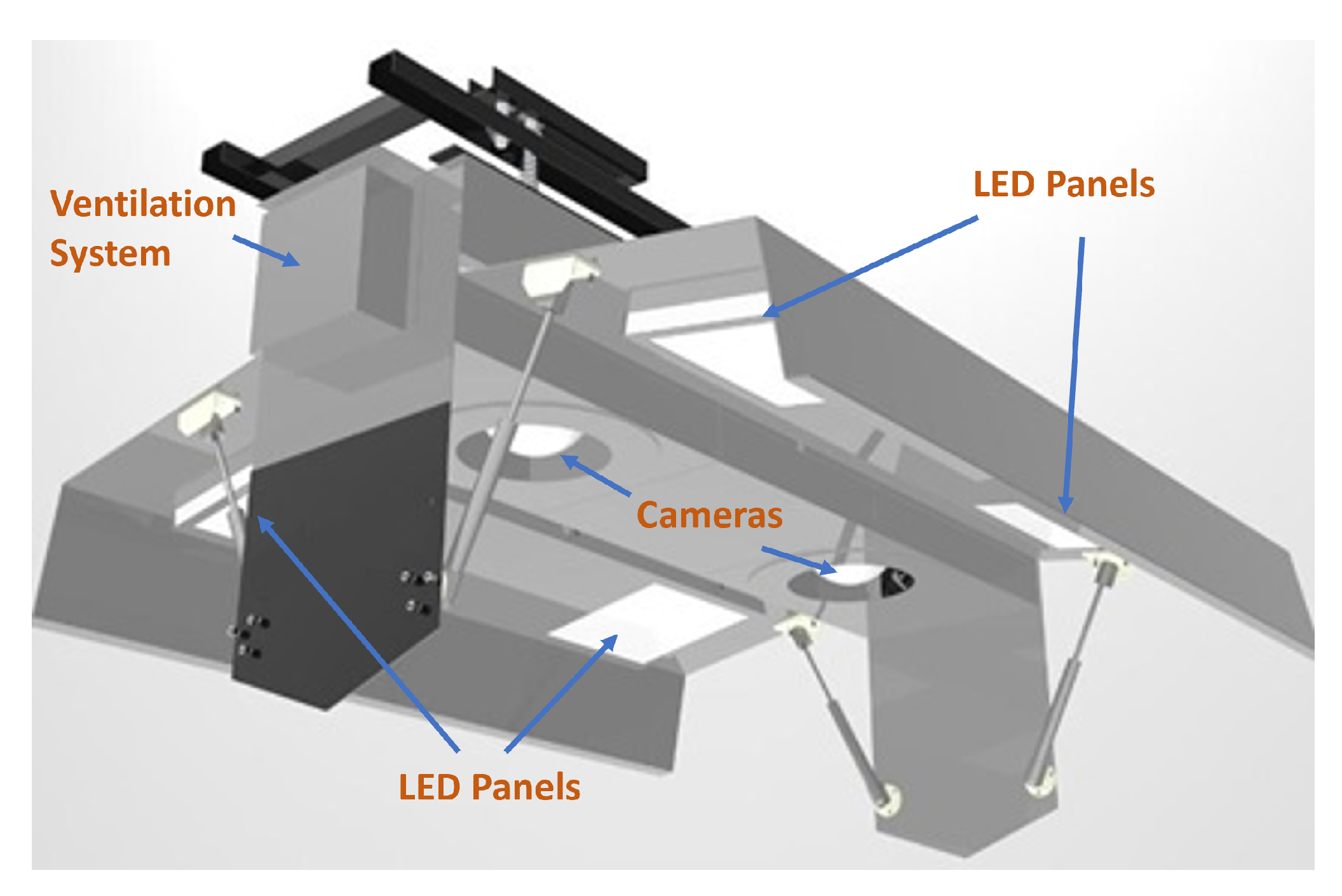 Ventilation System

LED Panels

Cameras

LED Panels