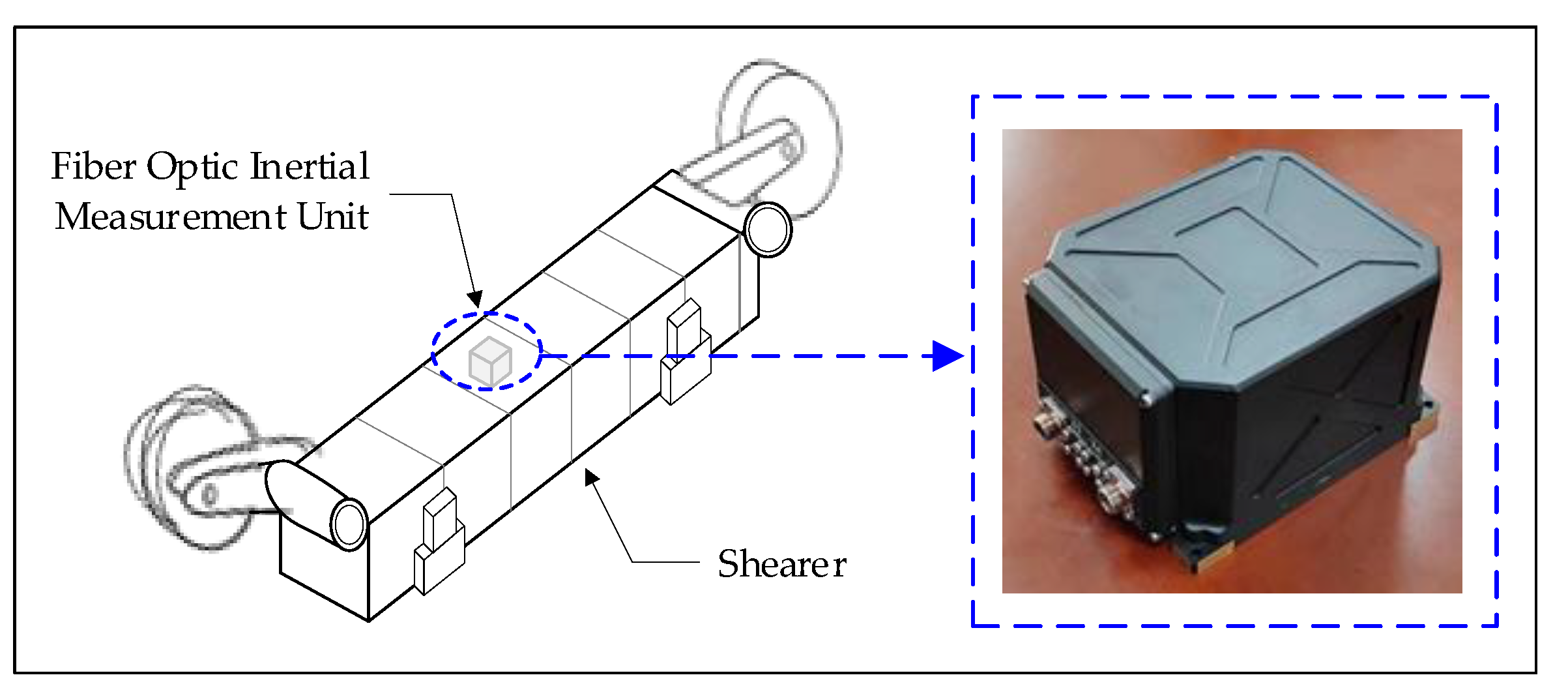 Fiber Optic Inertial Measurement Unit

Shearer