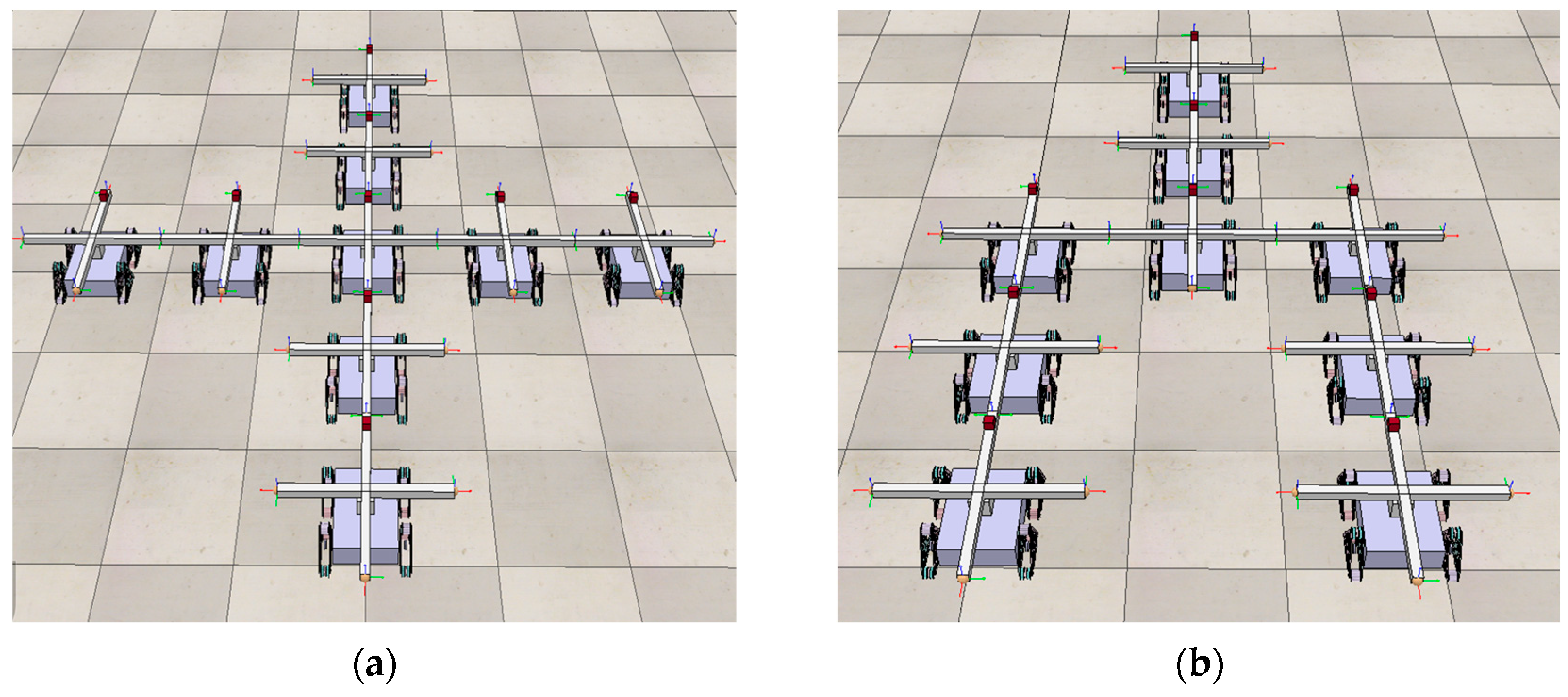 (a)

(b)