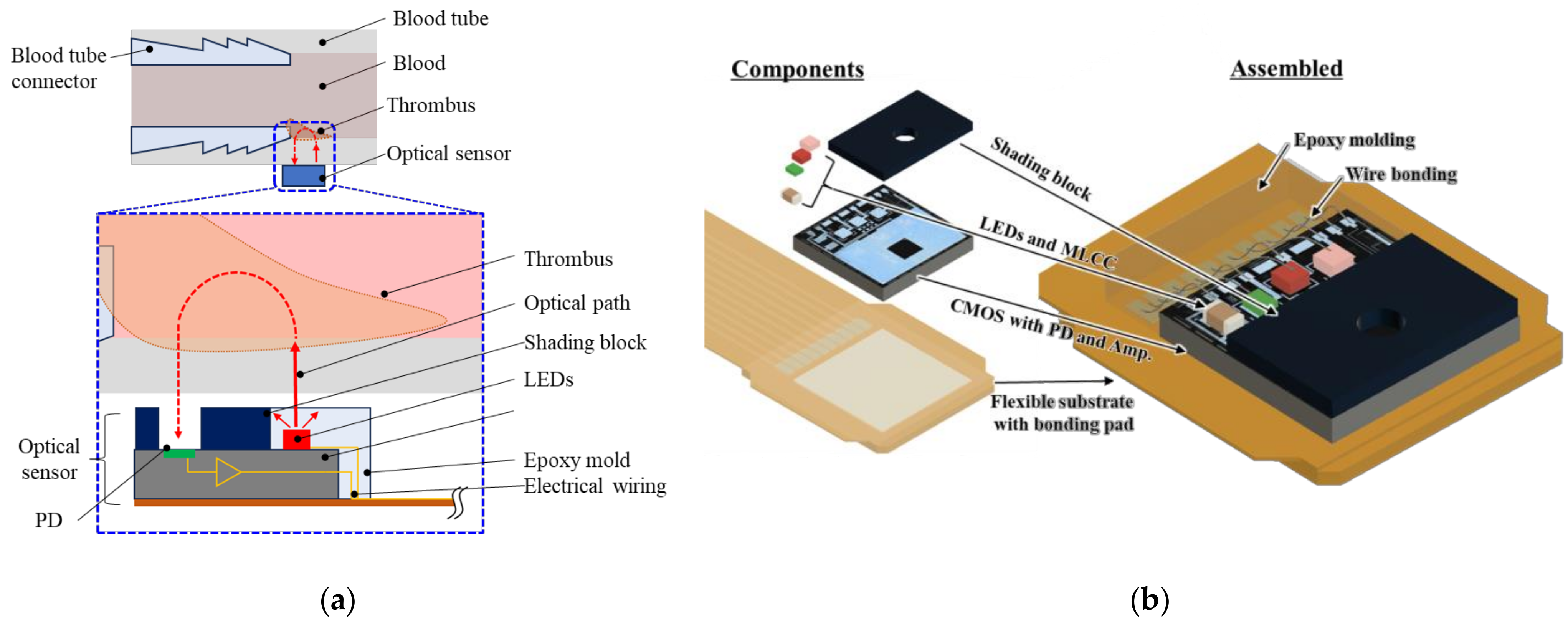 Blood tube
Blood tube connector
Blood
Thrombus
Optical sensor
Thrombus
Optical path
Shading block
LEDs
Optical sensor
Epoxy mold
Electrical wiring
PD
(a)

Components
Assembled
Shading block
LEDs and MLCC
CMOS with PD and Amp.
Flexible substrate with bonding pad
Epoxy molding
Wire bonding
(b)