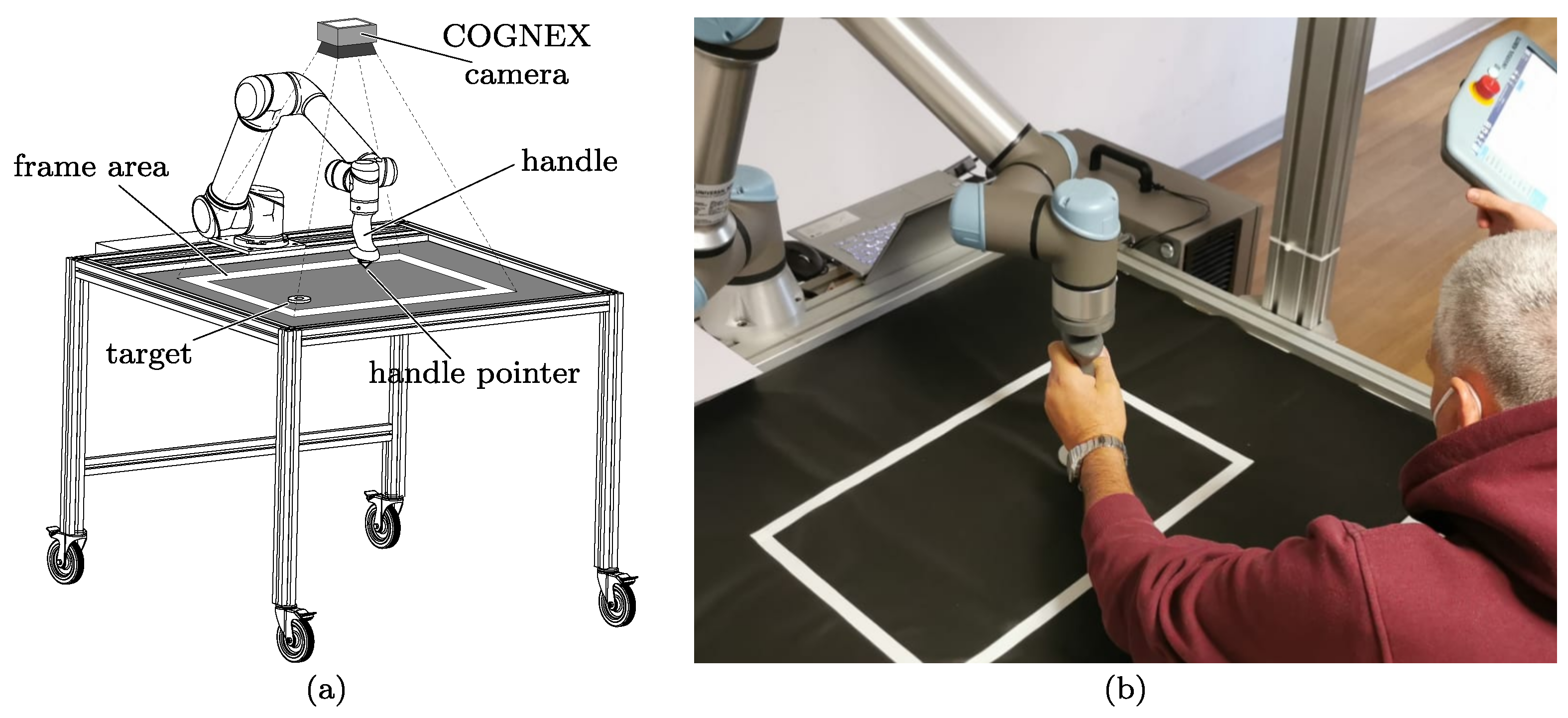 COGNEX camera

frame area

handle

target

handle pointer

(a)

(b)