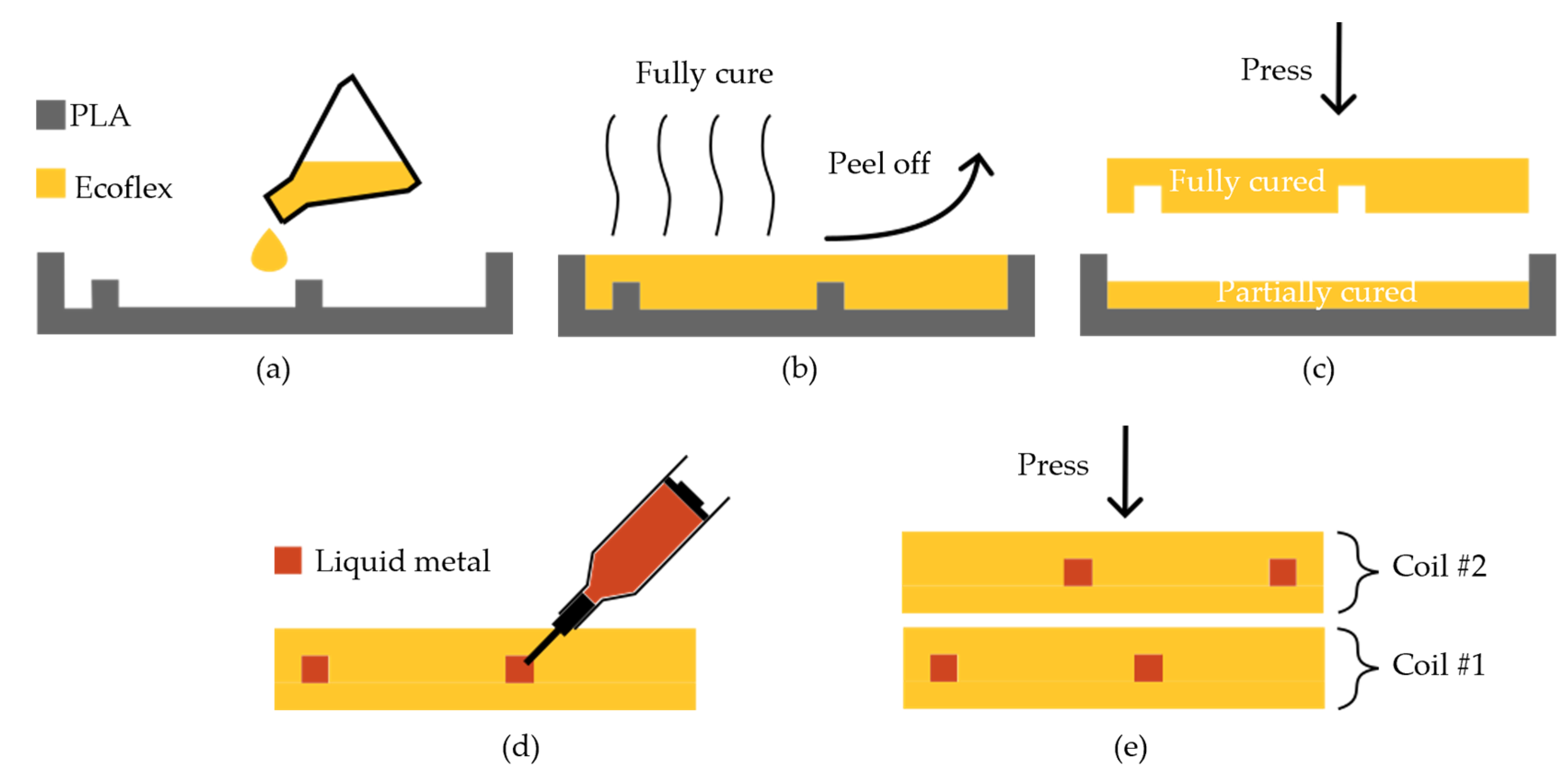 PLA
Ecoflex
(a)
Fully cure
Peel off
(b)
Press
Fully cured
Partially cured
(c)
Liquid metal
(d)
Press
Coil #2
Coil #1
(e)